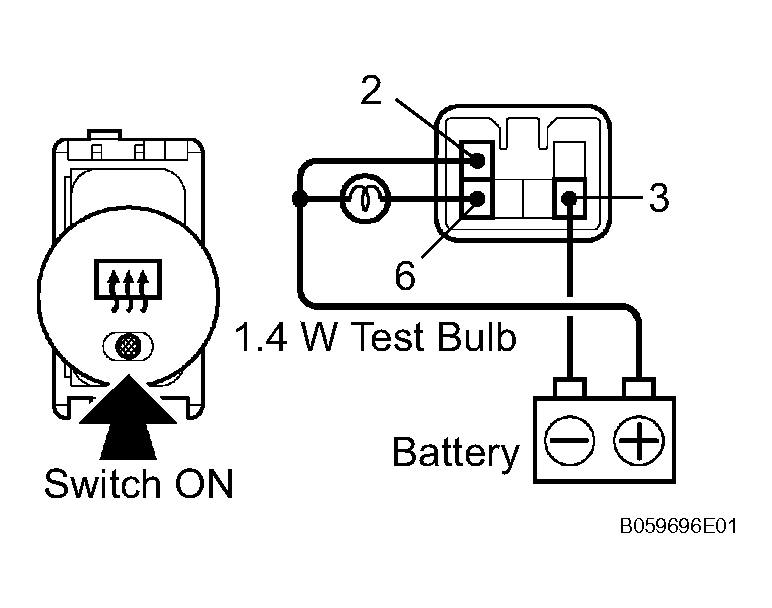 2
3
6
1.4 W Test Bulb
Battery
Switch ON
B059696E01