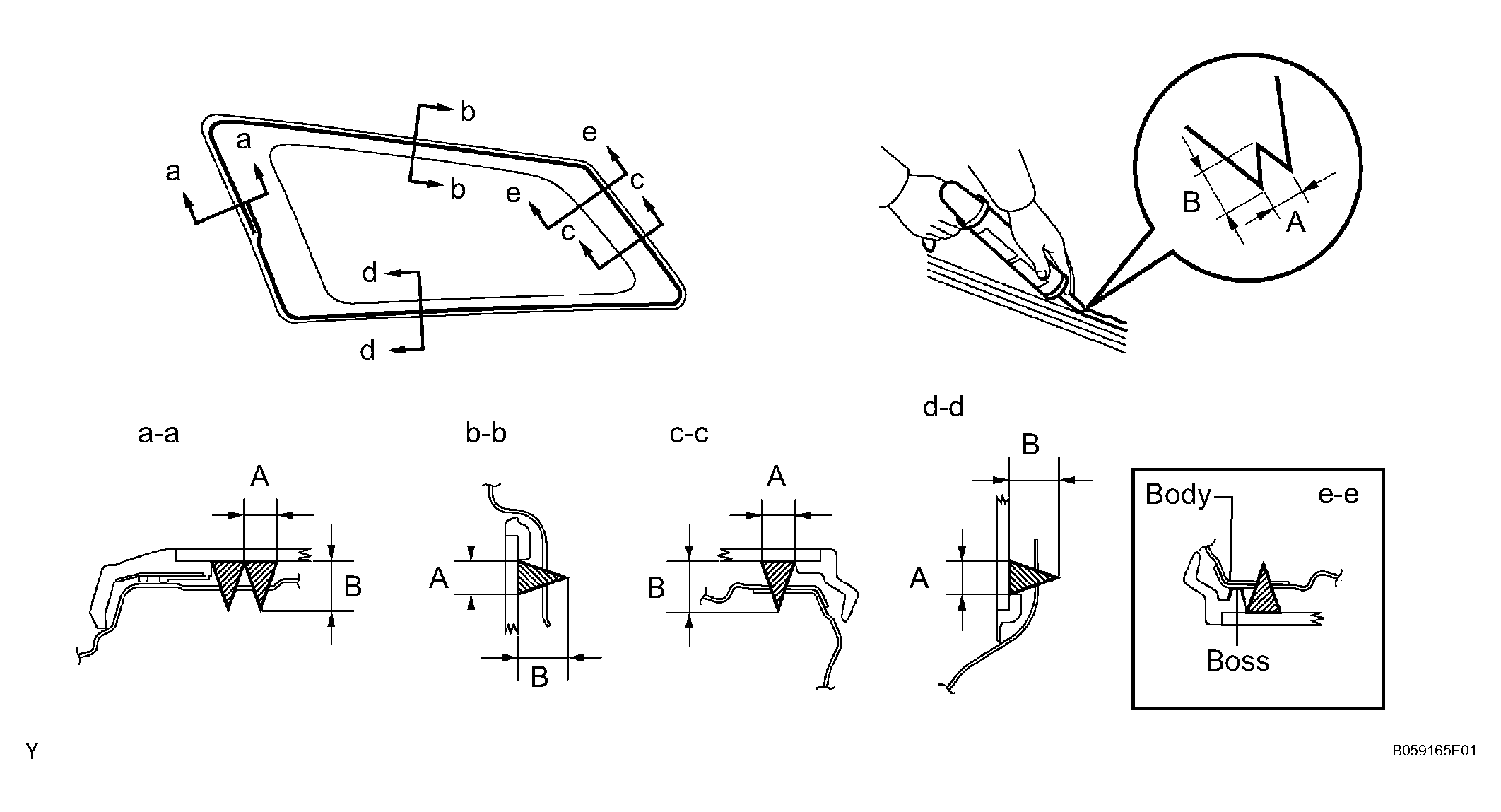 a
a
b
b
e
e
c
c
d
d

B
A

a-a
A
B

b-b
A
B

c-c
A
B

d-d
B
A

Body
e-e
Boss

Y

B059165E01