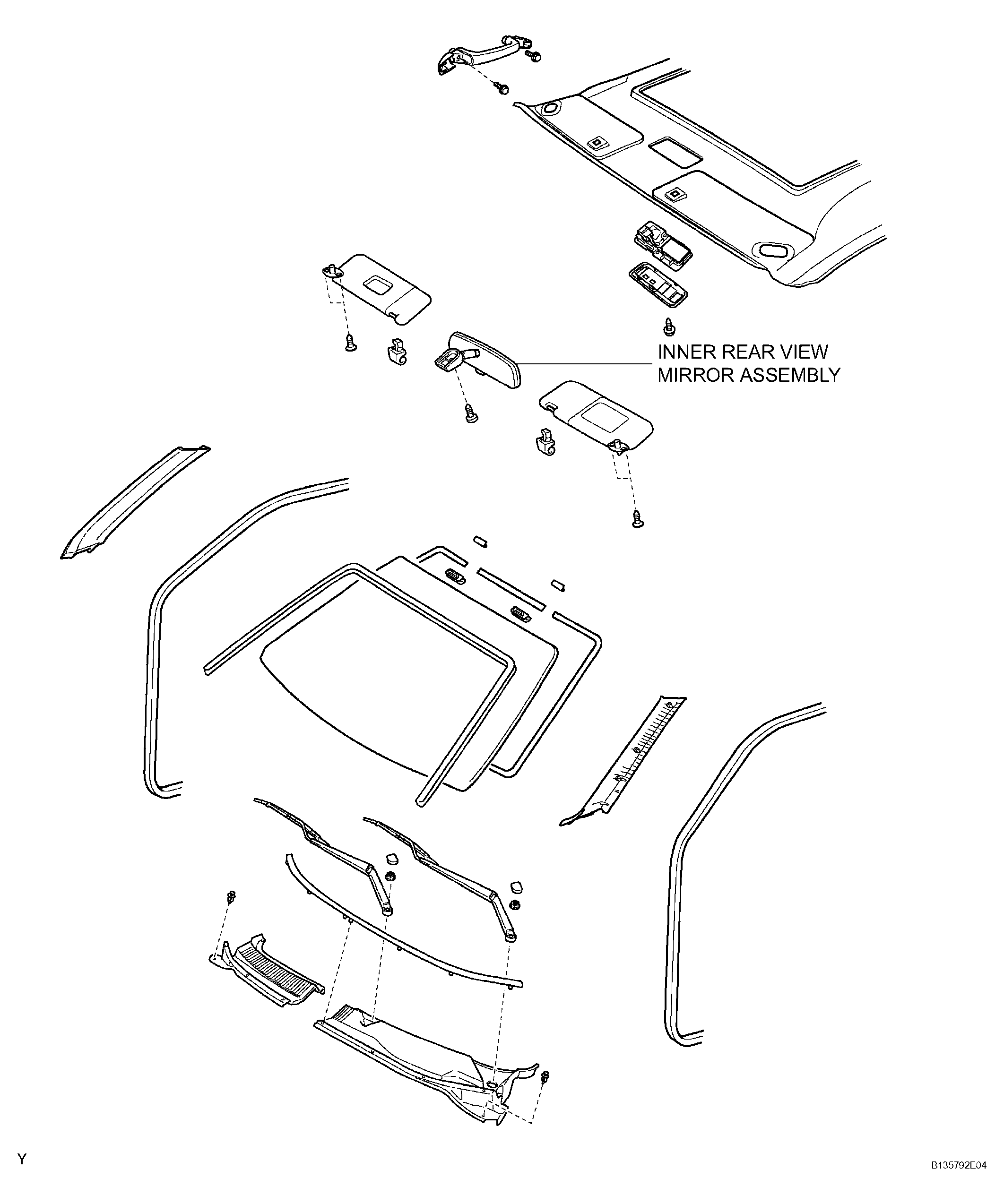 INNER REAR VIEW MIRROR ASSEMBLY

Y

B135792E04