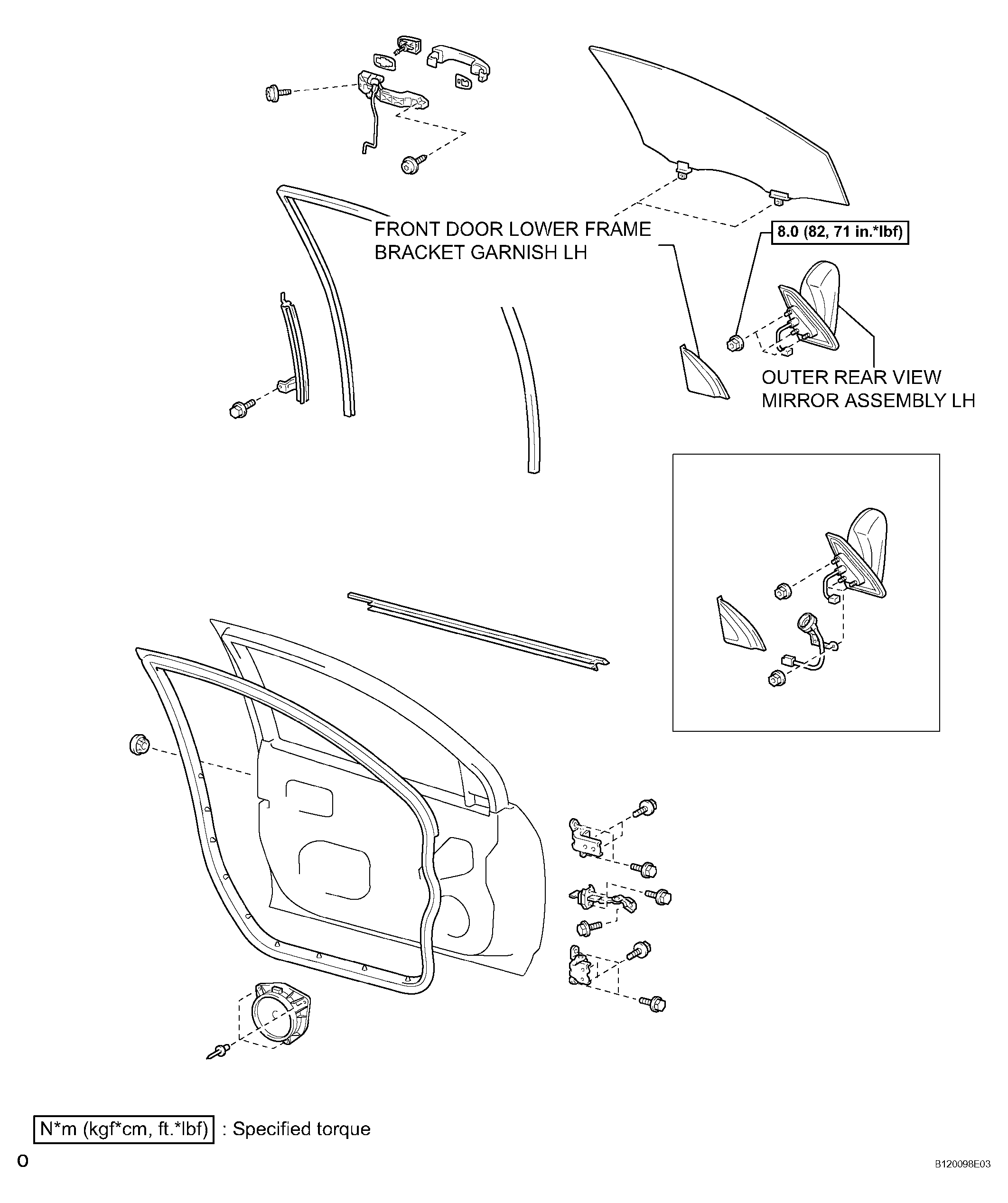 FRONT DOOR LOWER FRAME BRACKET GARNISH LH

8.0 (82, 71 in.*lbf)

OUTER REAR VIEW MIRROR ASSEMBLY LH

N*m (kgf*cm, ft.*lbf) : Specified torque

o

B120098E03