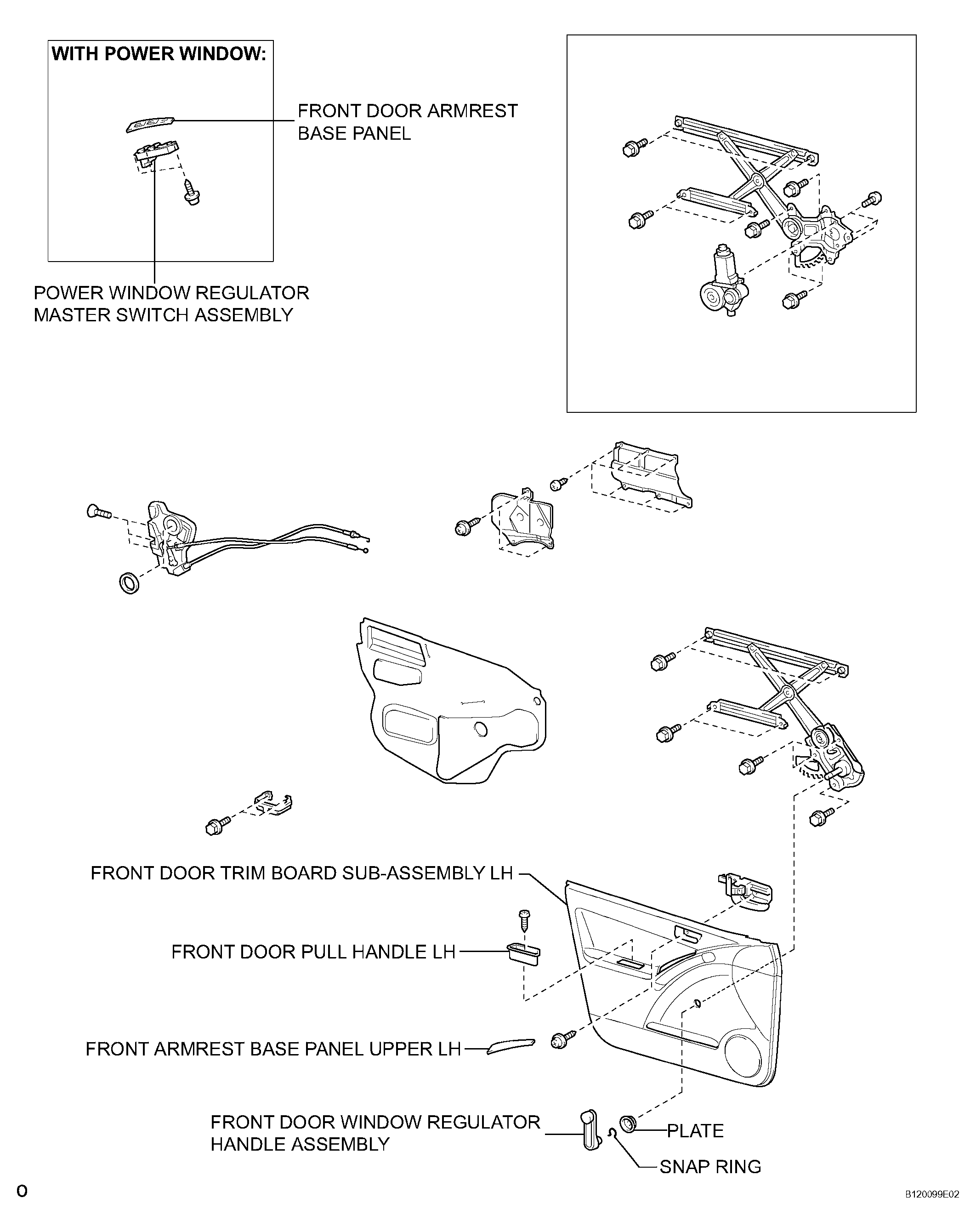 WITH POWER WINDOW:

FRONT DOOR ARMREST BASE PANEL

POWER WINDOW REGULATOR MASTER SWITCH ASSEMBLY

FRONT DOOR TRIM BOARD SUB-ASSEMBLY LH

FRONT DOOR PULL HANDLE LH

FRONT ARMREST BASE PANEL UPPER LH

FRONT DOOR WINDOW REGULATOR HANDLE ASSEMBLY

PLATE

SNAP RING

O

B120099E02