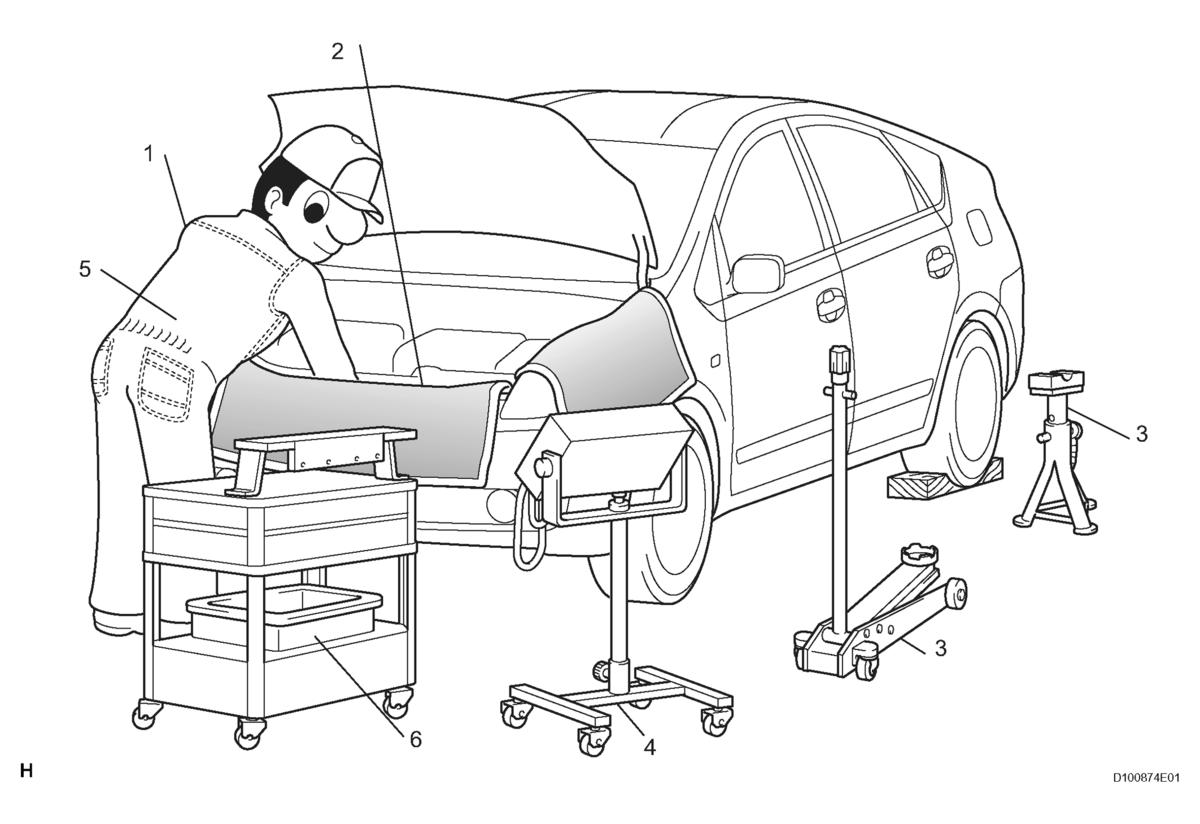 2
1
5
3
3
6
4
H
D100874E01