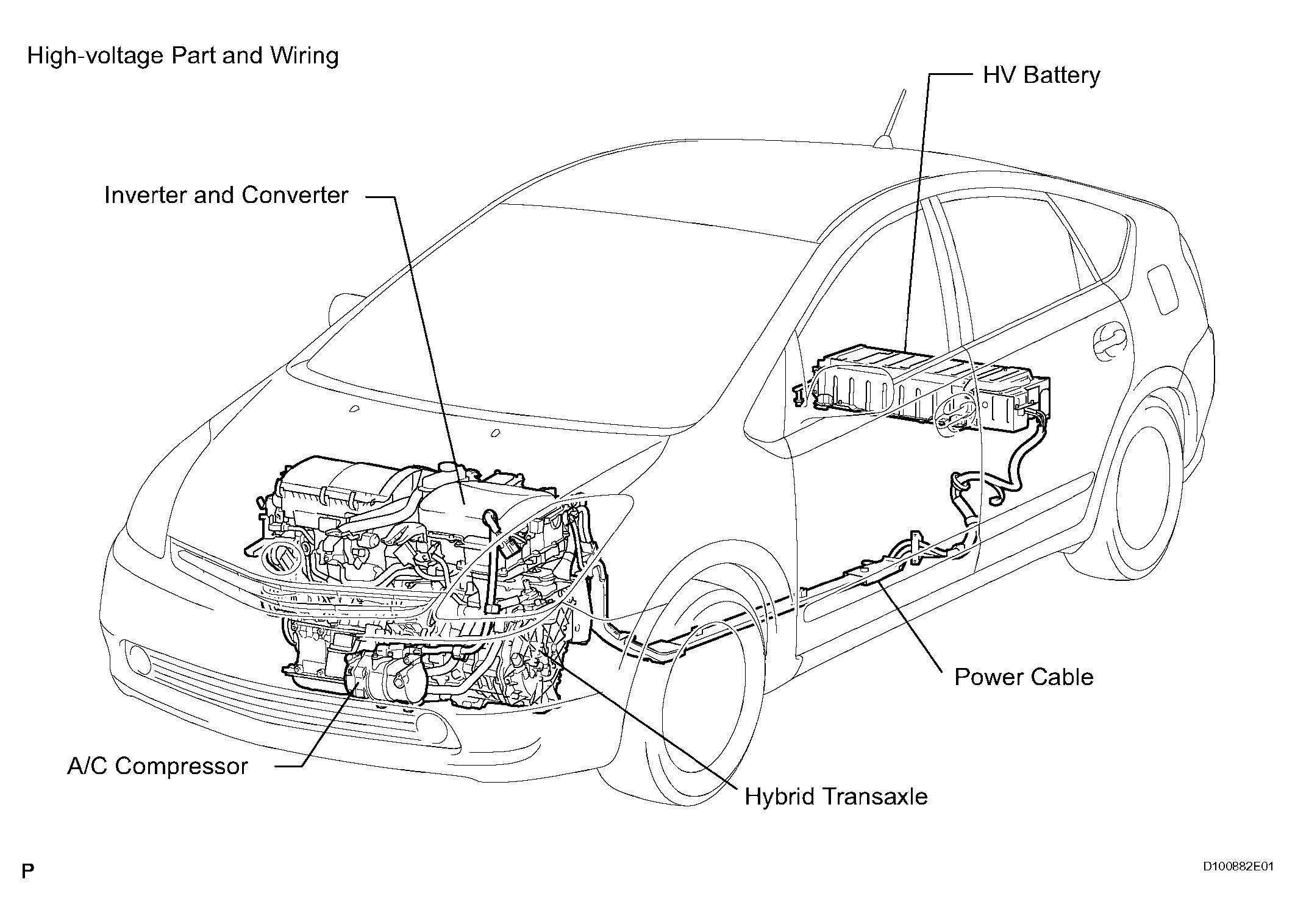 High-voltage Part and Wiring

HV Battery

Inverter and Converter

Power Cable

A/C Compressor

Hybrid Transaxle

P

D100882E01