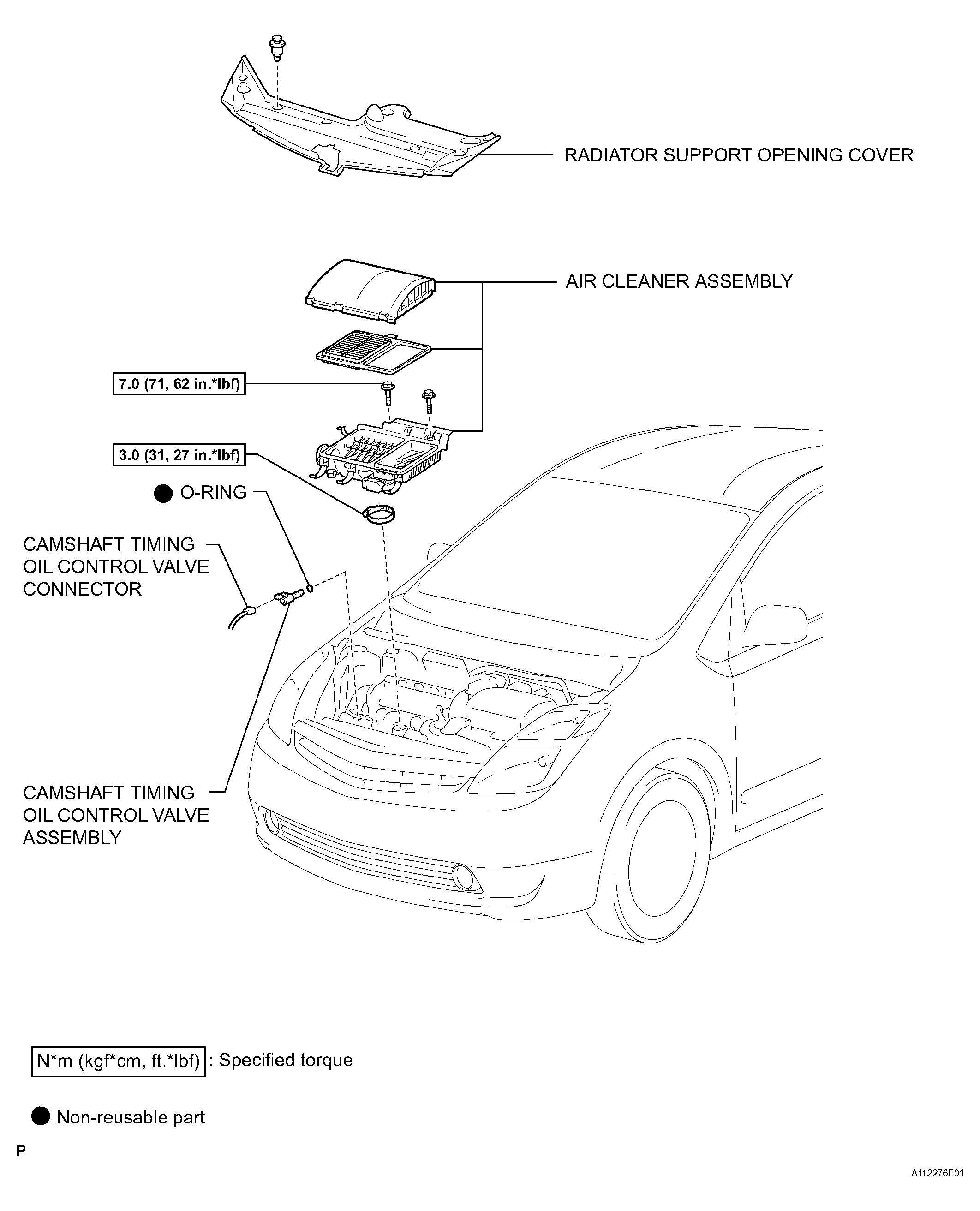 RADIATOR SUPPORT OPENING COVER

AIR CLEANER ASSEMBLY

7.0 (71, 62 in.*lbf)

3.0 (31, 27 in.*lbf)

● O-RING

CAMSHAFT TIMING OIL CONTROL VALVE CONNECTOR

CAMSHAFT TIMING OIL CONTROL VALVE ASSEMBLY

N*m (kgf*cm, ft.*lbf) : Specified torque

● Non-reusable part

P

A112276E01