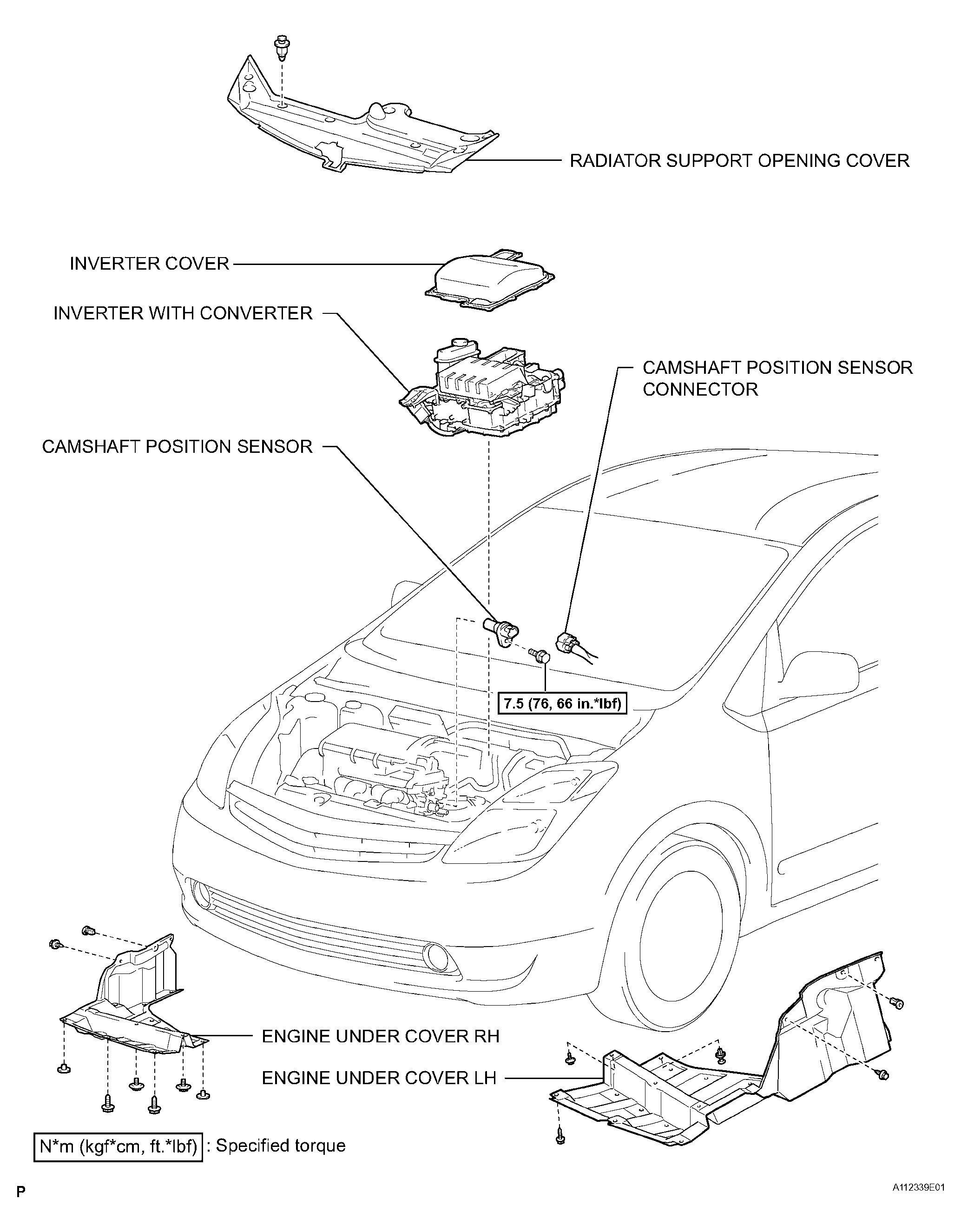 RADIATOR SUPPORT OPENING COVER

INVERTER COVER

INVERTER WITH CONVERTER

CAMSHAFT POSITION SENSOR CONNECTOR

CAMSHAFT POSITION SENSOR

7.5 (76, 66 in.*lbf)

ENGINE UNDER COVER RH

ENGINE UNDER COVER LH

N*m (kgf*cm, ft.*lbf) : Specified torque

P

A112339E01