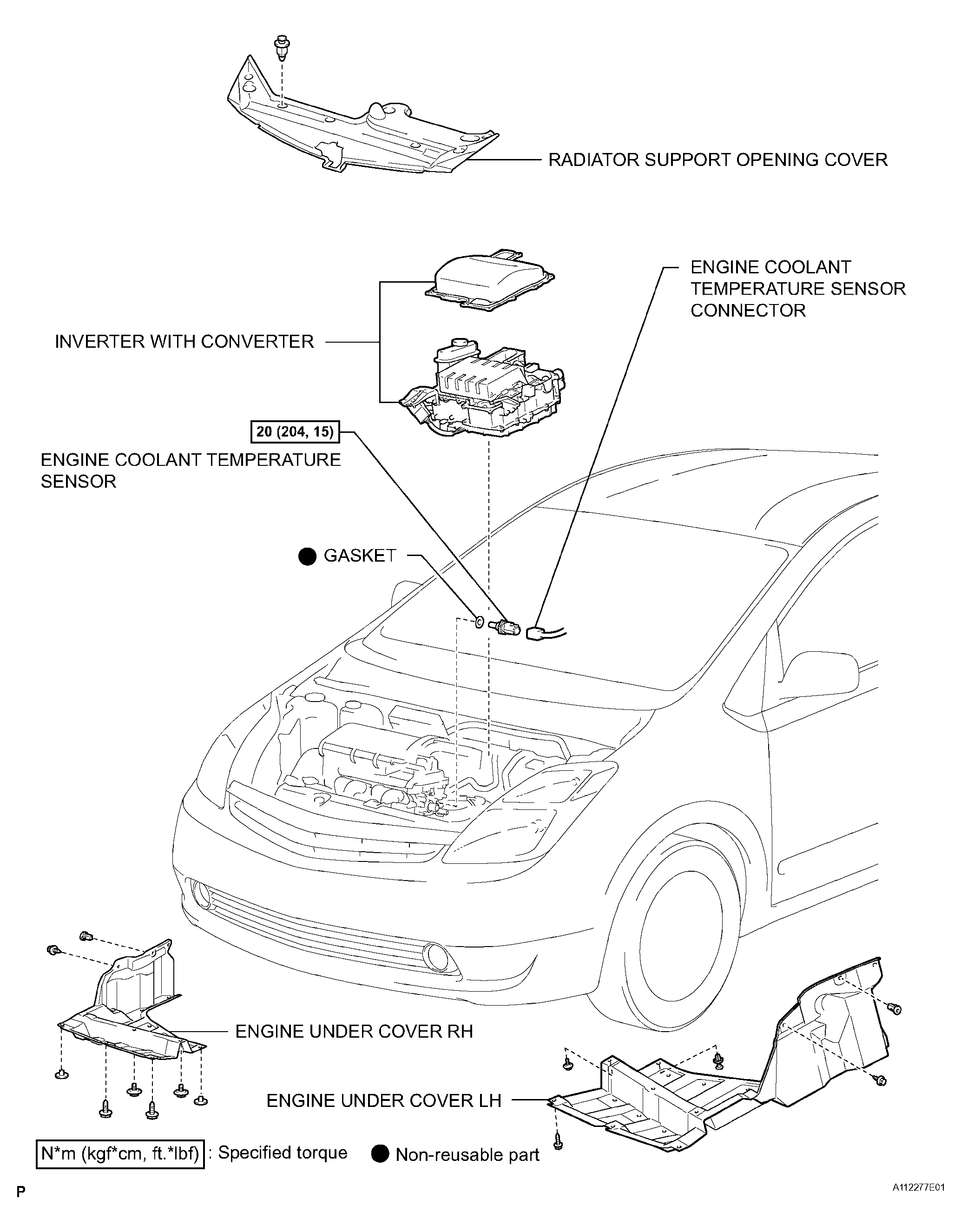 RADIATOR SUPPORT OPENING COVER

ENGINE COOLANT TEMPERATURE SENSOR CONNECTOR

INVERTER WITH CONVERTER

20 (204, 15)

ENGINE COOLANT TEMPERATURE SENSOR

● GASKET

ENGINE UNDER COVER RH

ENGINE UNDER COVER LH

N*m (kgf*cm, ft.*lbf) : Specified torque ● Non-reusable part

P

A112277E01