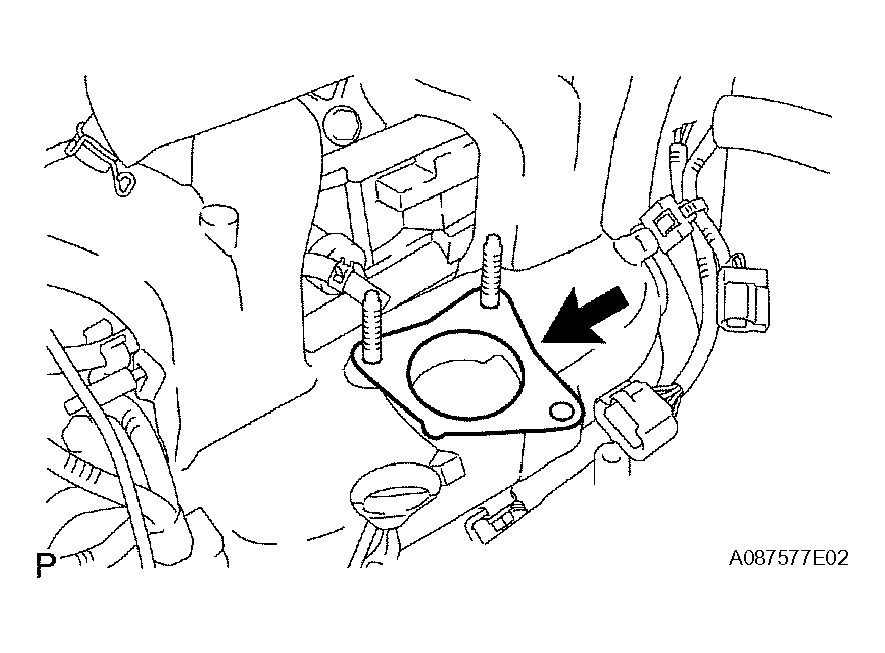 P

A087577E02