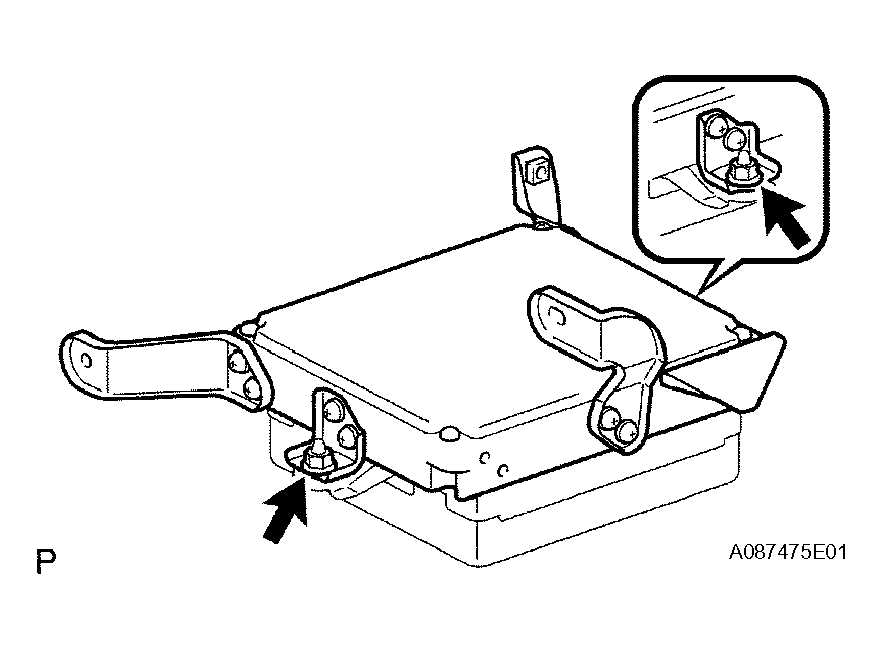 P

A087475E01