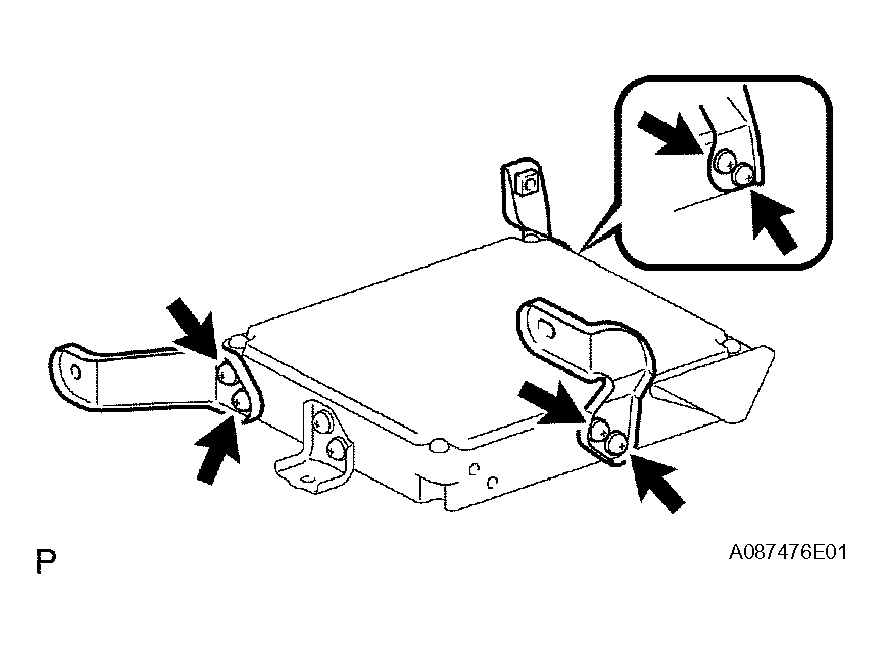 P

A087476E01