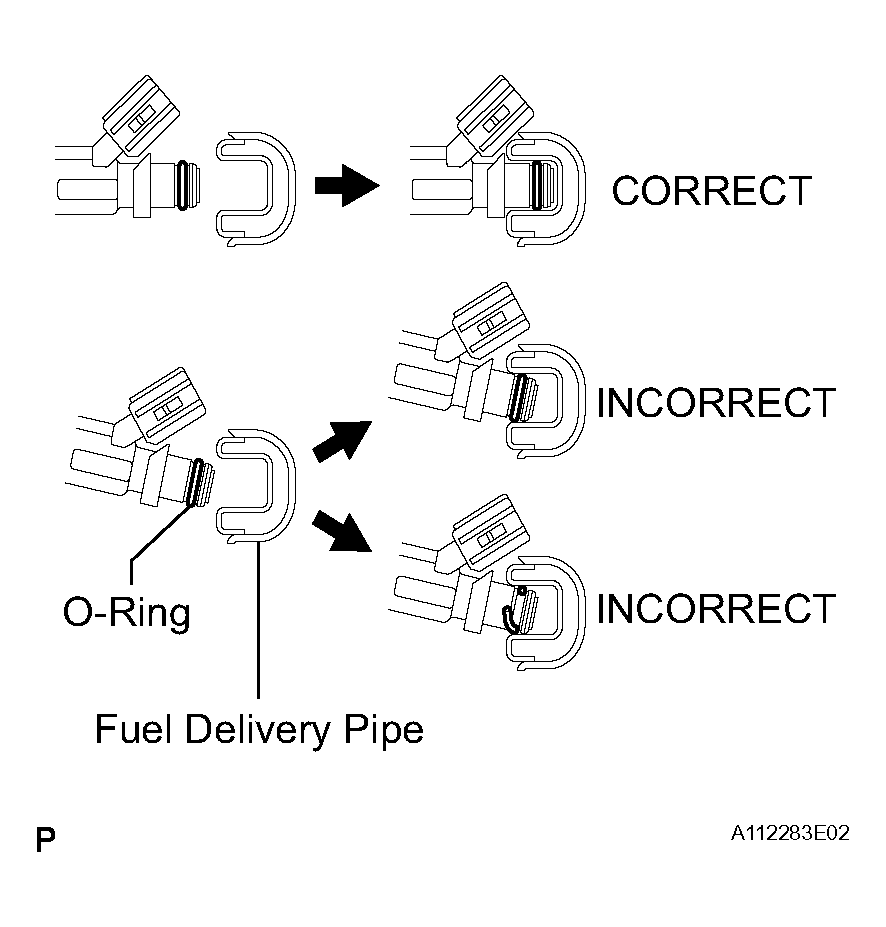 CORRECT

INCORRECT

INCORRECT

O-Ring

Fuel Delivery Pipe

P

A112283E02