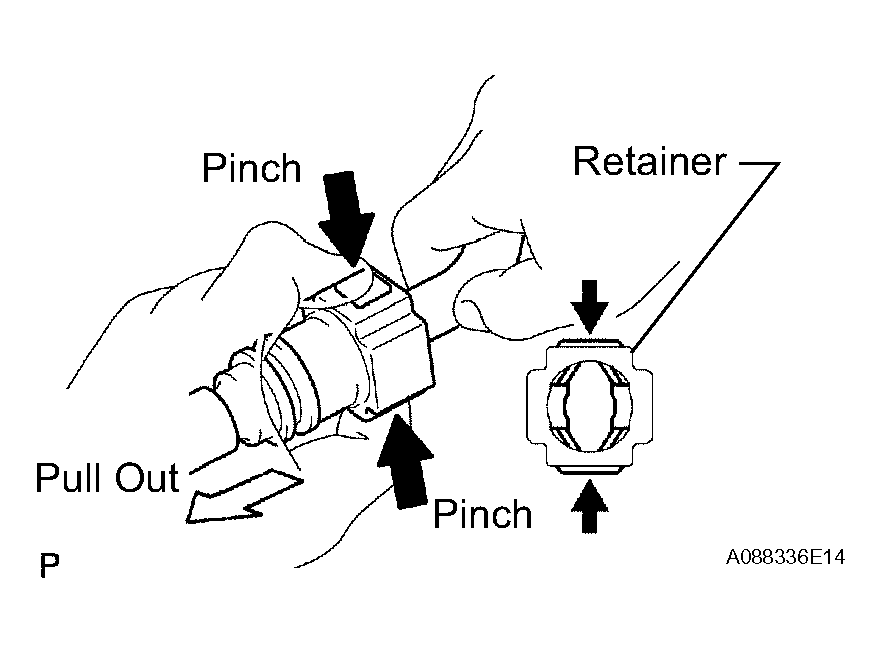 Pinch

Retainer

Pull Out

Pinch

P

A088336E14