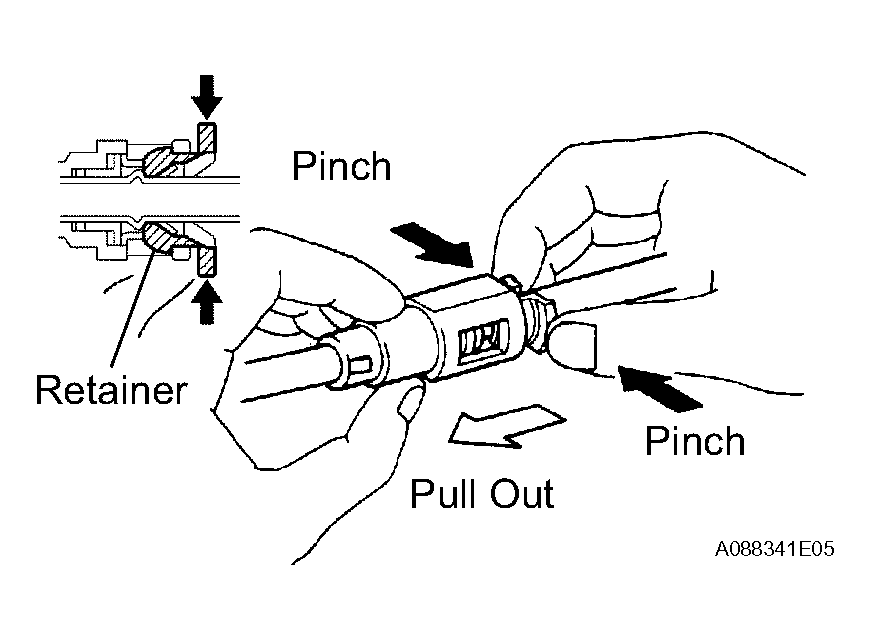 Pinch

Retainer

Pinch

Pull Out

A088341E05