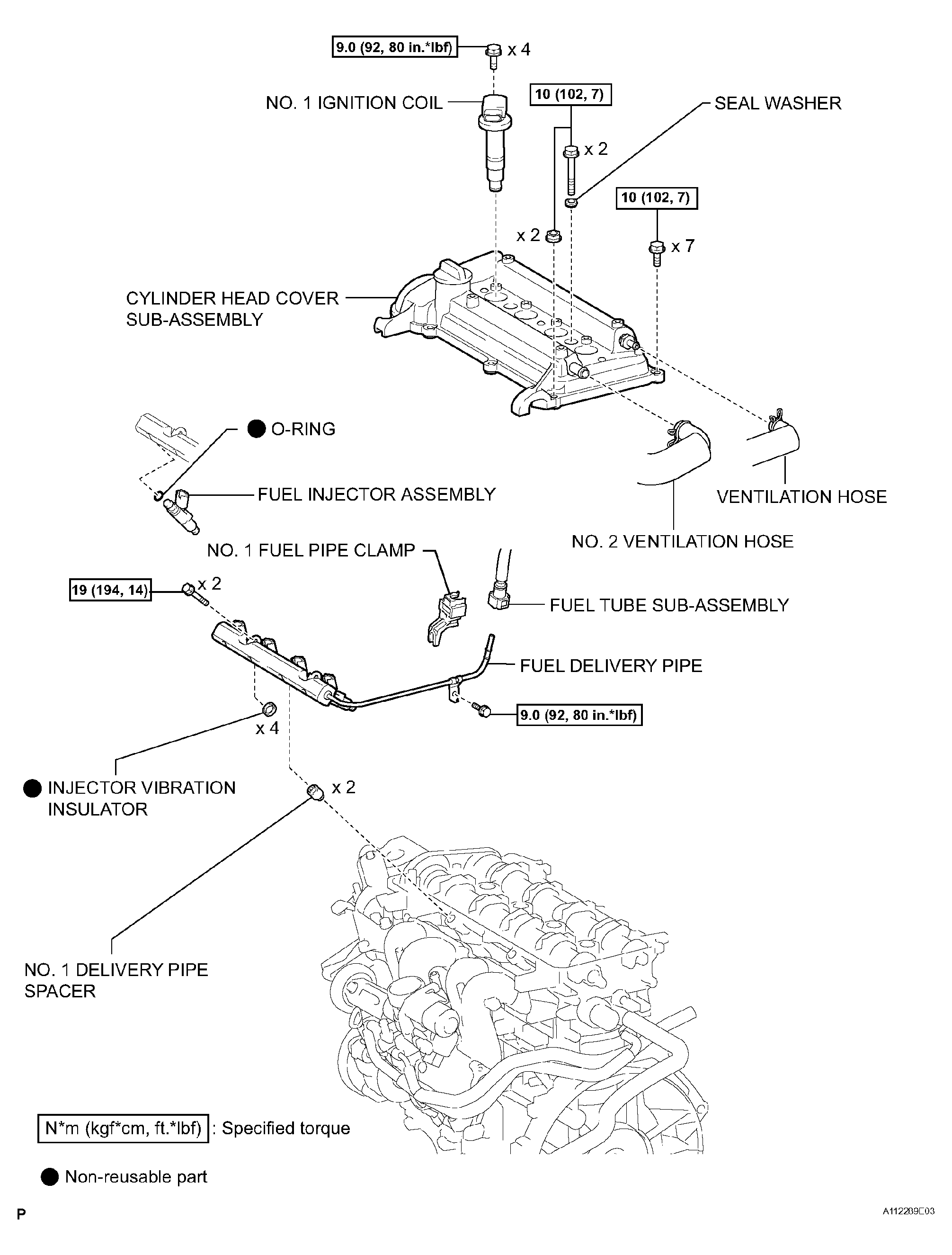 9.0 (92, 80 in.*lbf) x 4

NO. 1 IGNITION COIL

10 (102, 7)

SEAL WASHER

x 2

10 (102, 7)

x 2

x 7

CYLINDER HEAD COVER SUB-ASSEMBLY

O-RING

FUEL INJECTOR ASSEMBLY

VENTILATION HOSE

NO. 2 VENTILATION HOSE

NO. 1 FUEL PIPE CLAMP

19 (194, 14) x 2

FUEL TUBE SUB-ASSEMBLY

FUEL DELIVERY PIPE

9.0 (92, 80 in.*lbf)

x 4

INJECTOR VIBRATION INSULATOR

x 2

NO. 1 DELIVERY PIPE SPACER

N*m (kgf*cm, ft.*lbf) : Specified torque

Non-reusable part

P

A112289E03