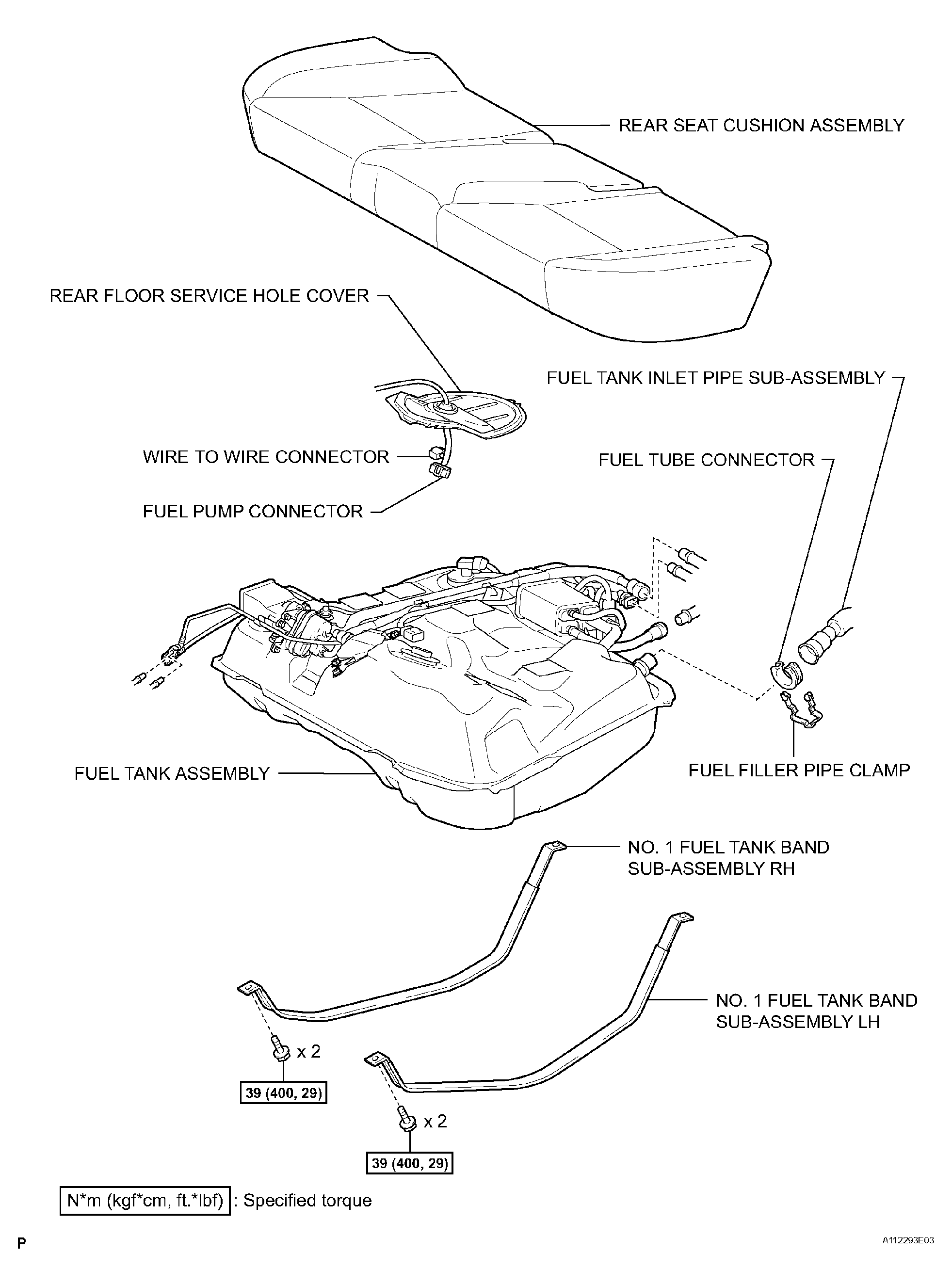 REAR SEAT CUSHION ASSEMBLY

REAR FLOOR SERVICE HOLE COVER

FUEL TANK INLET PIPE SUB-ASSEMBLY

WIRE TO WIRE CONNECTOR

FUEL TUBE CONNECTOR

FUEL PUMP CONNECTOR

FUEL TANK ASSEMBLY

FUEL FILLER PIPE CLAMP

NO. 1 FUEL TANK BAND SUB-ASSEMBLY RH

NO. 1 FUEL TANK BAND SUB-ASSEMBLY LH

x 2

39 (400, 29)

x 2

39 (400, 29)

N*m (kgf*cm, ft.*lbf) : Specified torque

P

A112293E03