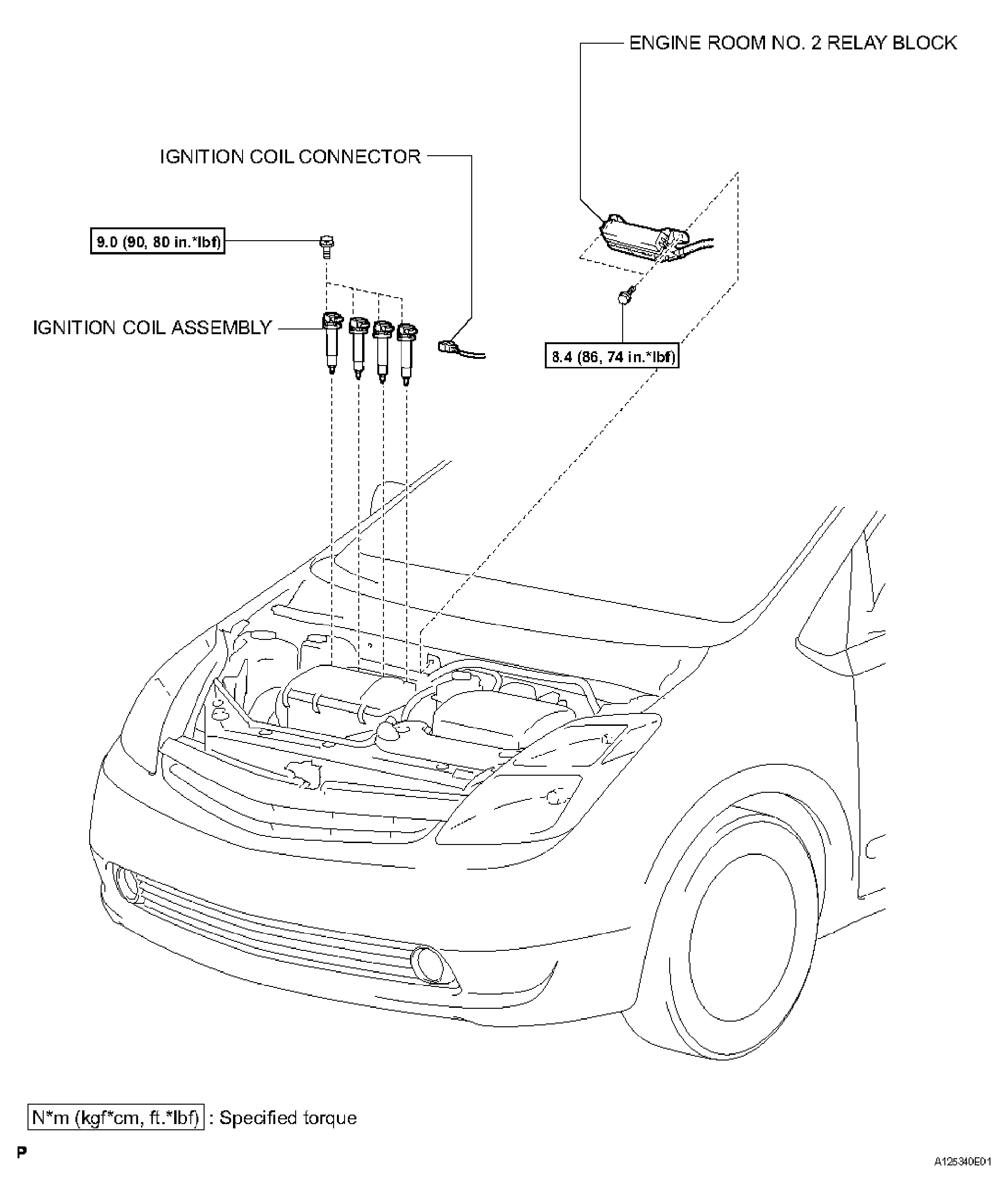 ENGINE ROOM NO. 2 RELAY BLOCK

IGNITION COIL CONNECTOR

9.0 (90, 80 in.*lbf)

IGNITION COIL ASSEMBLY

8.4 (86, 74 in.*lbf)

N*m (kgf*cm, ft.*lbf) : Specified torque

P

A125340E01