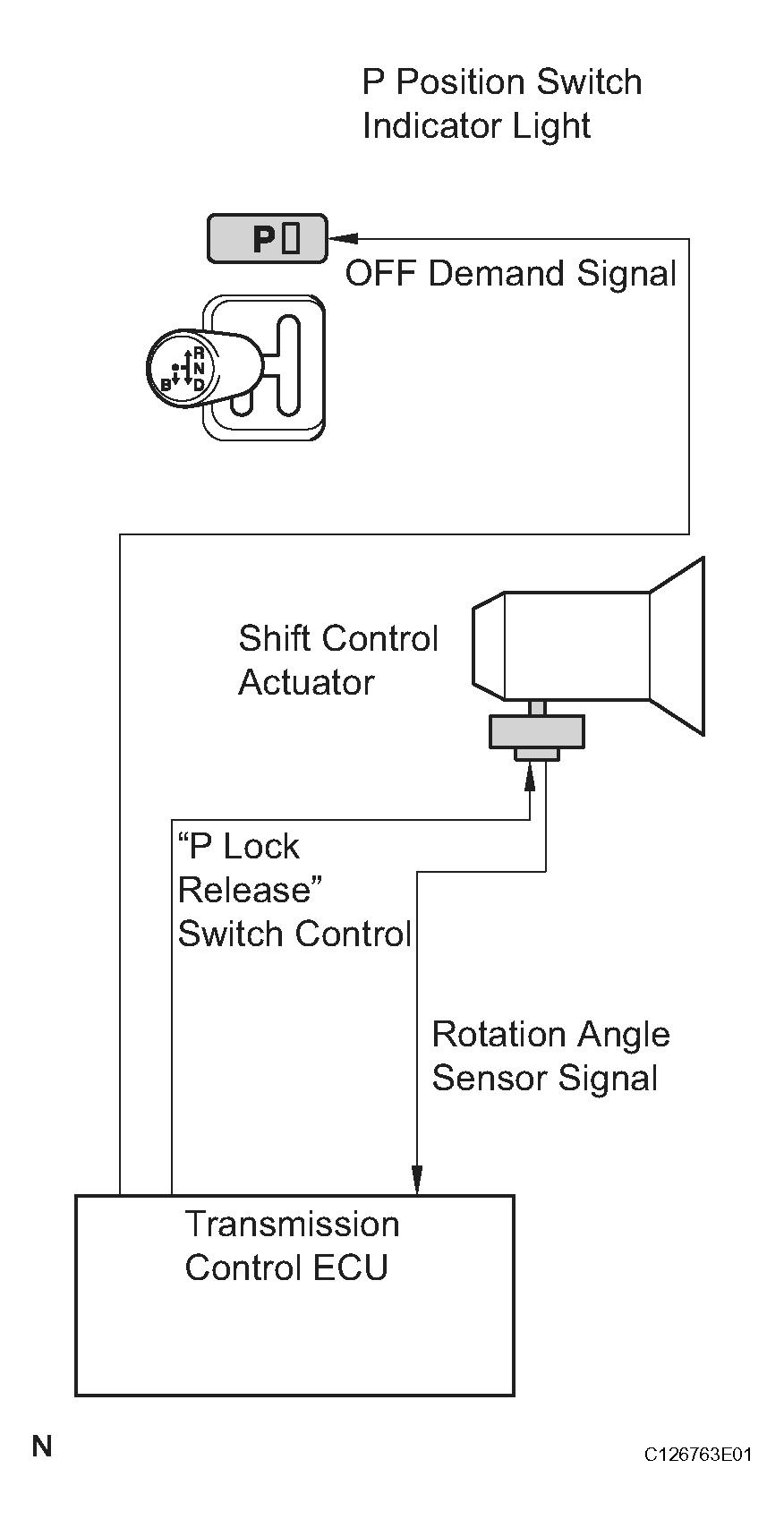 P Position Switch
Indicator Light

P

OFF Demand Signal

R
N
D
B

Shift Control
Actuator

“P Lock
Release”
Switch Control

Rotation Angle
Sensor Signal

Transmission
Control ECU

N

C126763E01