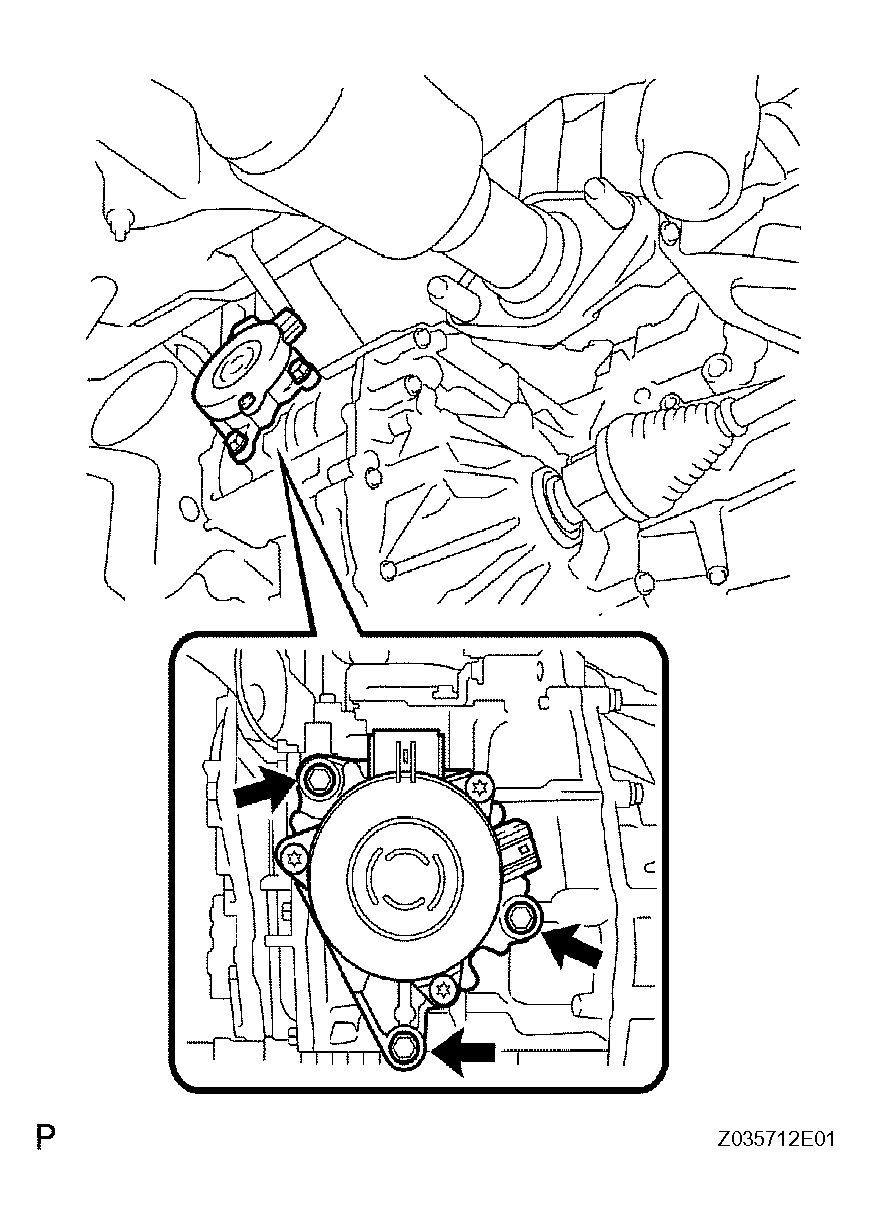 P

Z035712E01