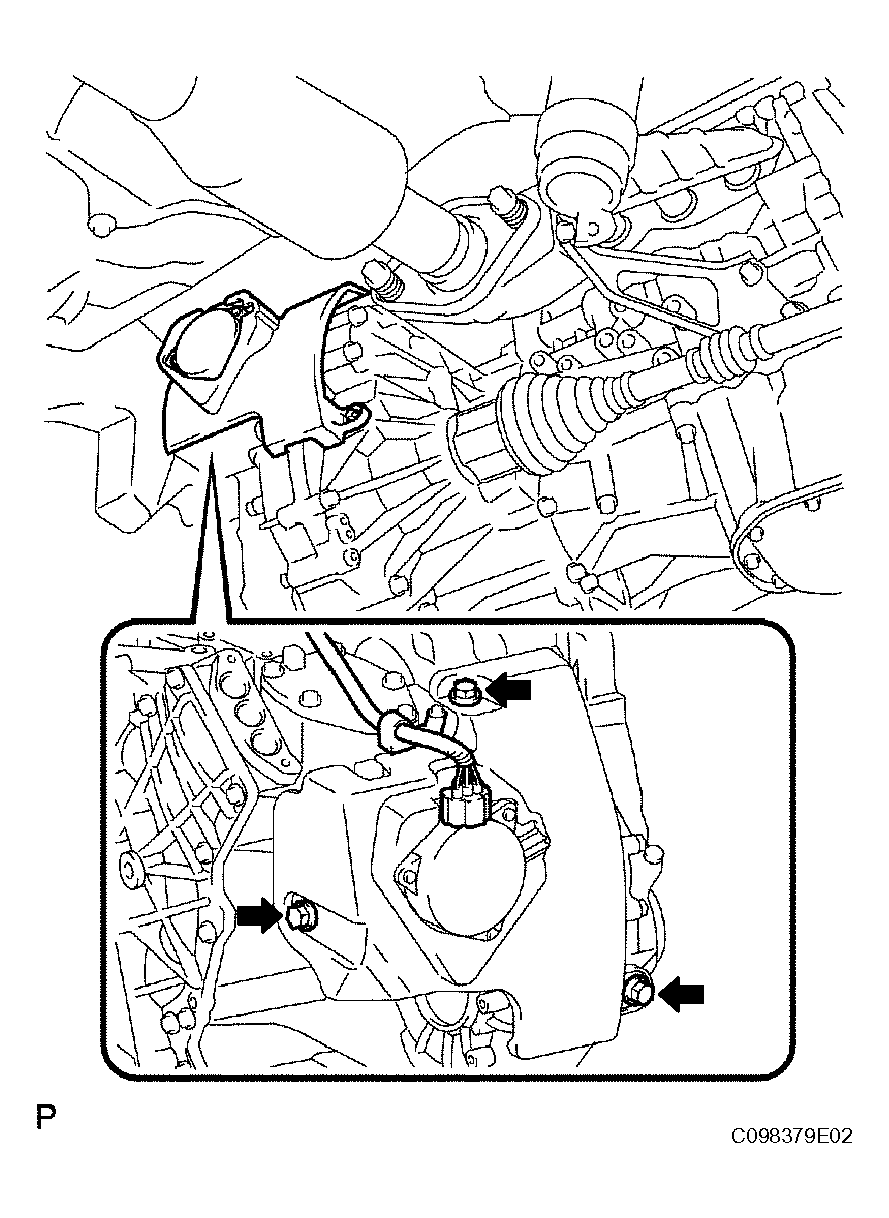 P

C098379E02