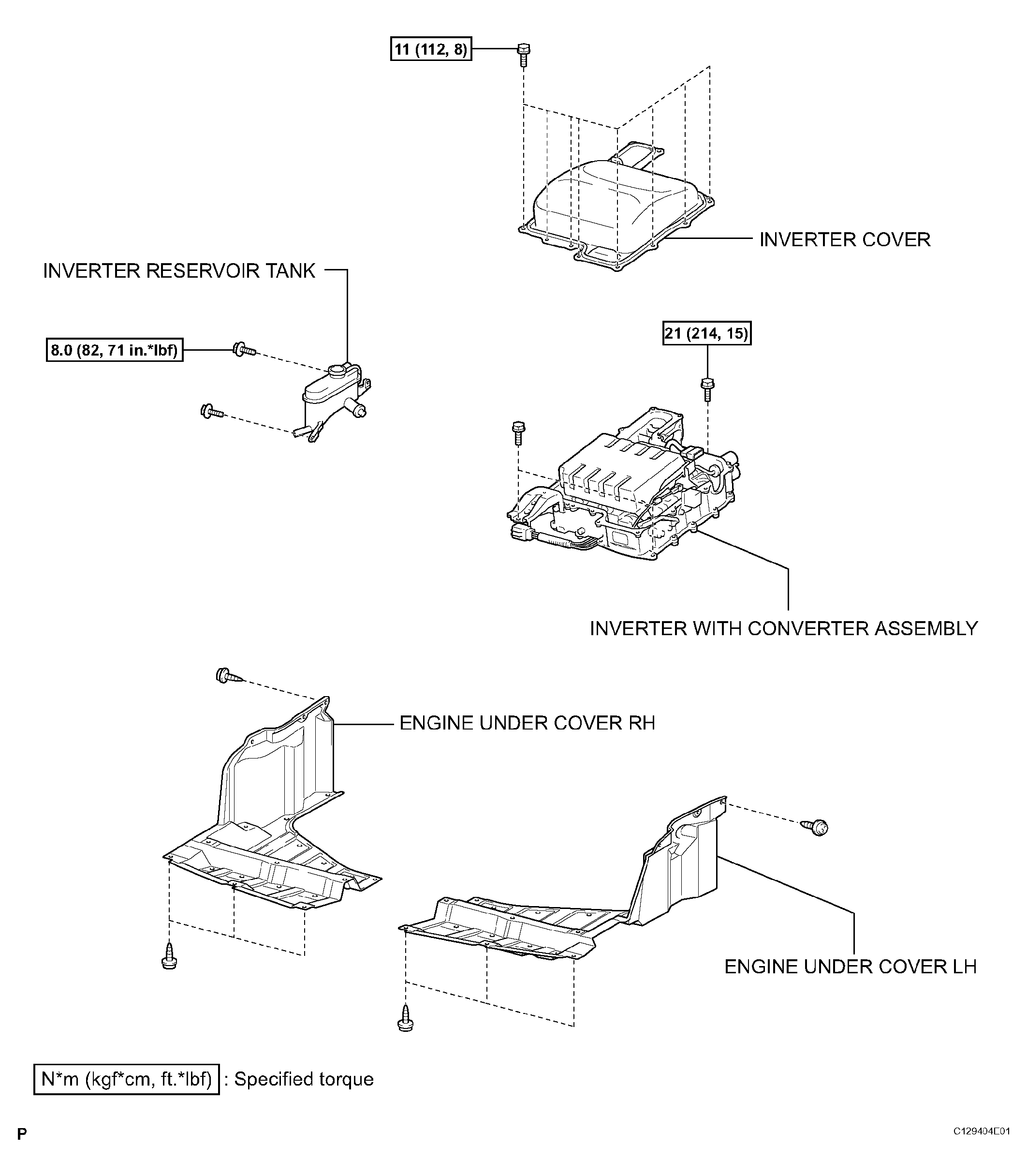 11 (112, 8)

INVERTER COVER

INVERTER RESERVOIR TANK

8.0 (82, 71 in.*lbf)

21 (214, 15)

INVERTER WITH CONVERTER ASSEMBLY

ENGINE UNDER COVER RH

ENGINE UNDER COVER LH

N*m (kgf*cm, ft.*lbf) : Specified torque

P

C129404E01