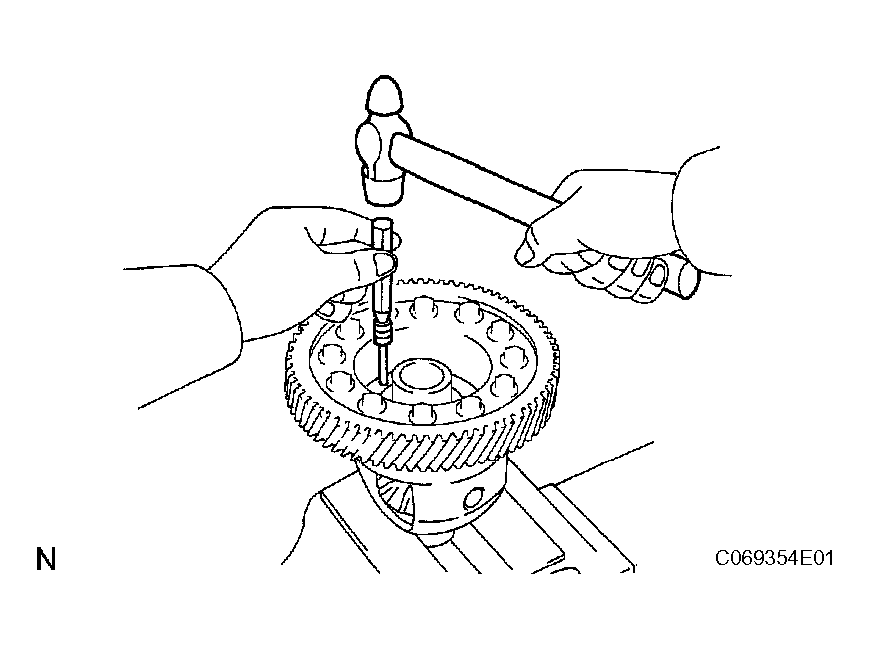 N

C069354E01