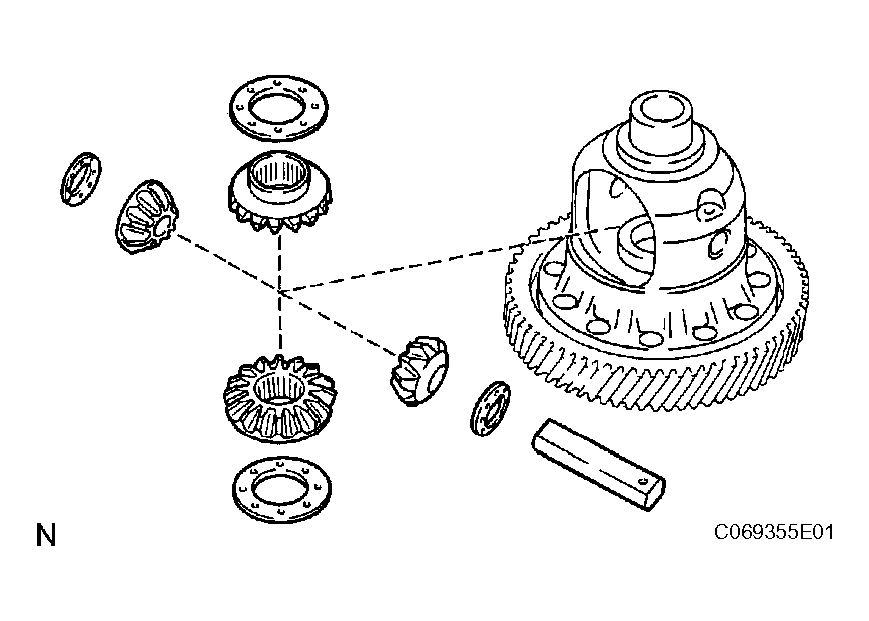 N

C069355E01