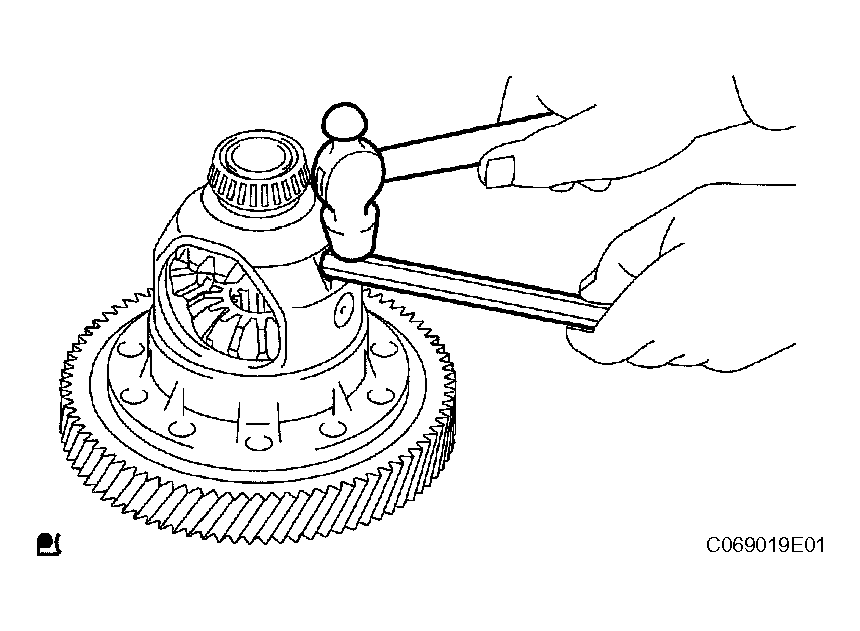 C069019E01