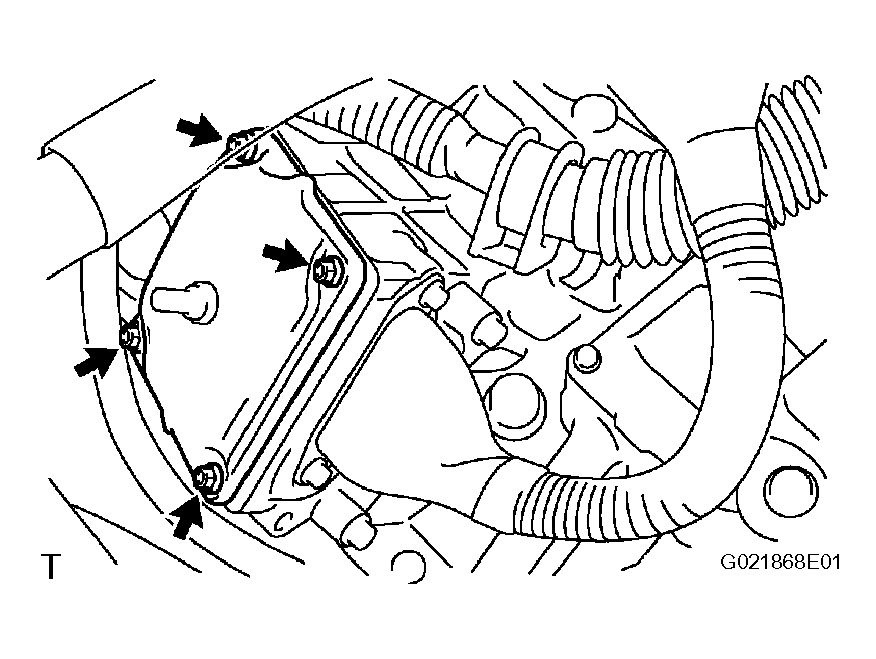 T

G021868E01