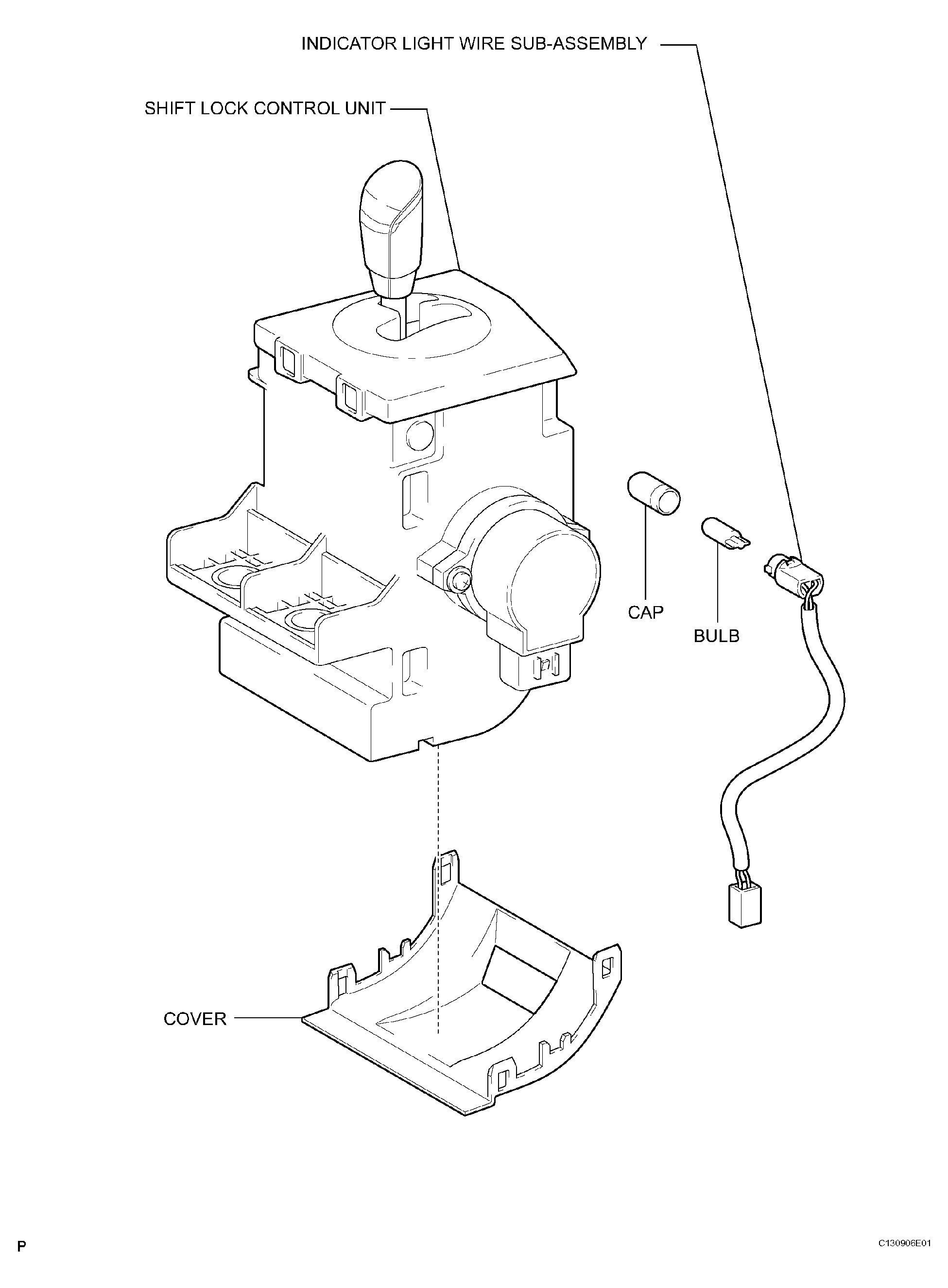 INDICATOR LIGHT WIRE SUB-ASSEMBLY

SHIFT LOCK CONTROL UNIT

CAP

BULB

COVER

P

C130906E01