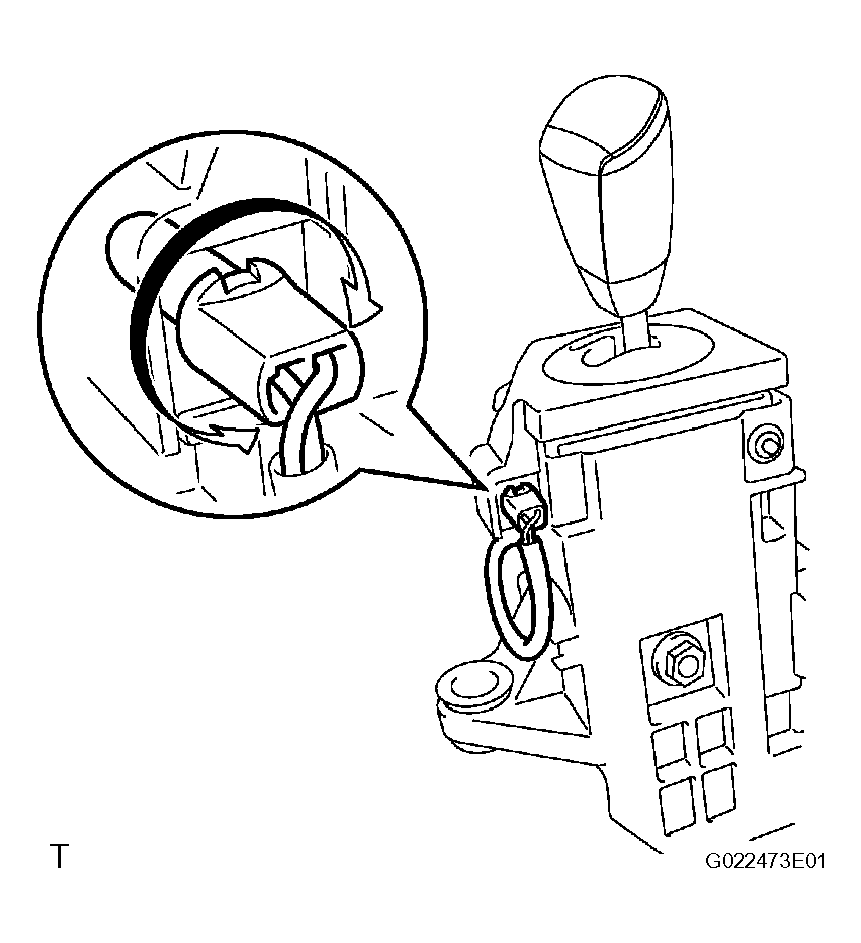 T

G022473E01