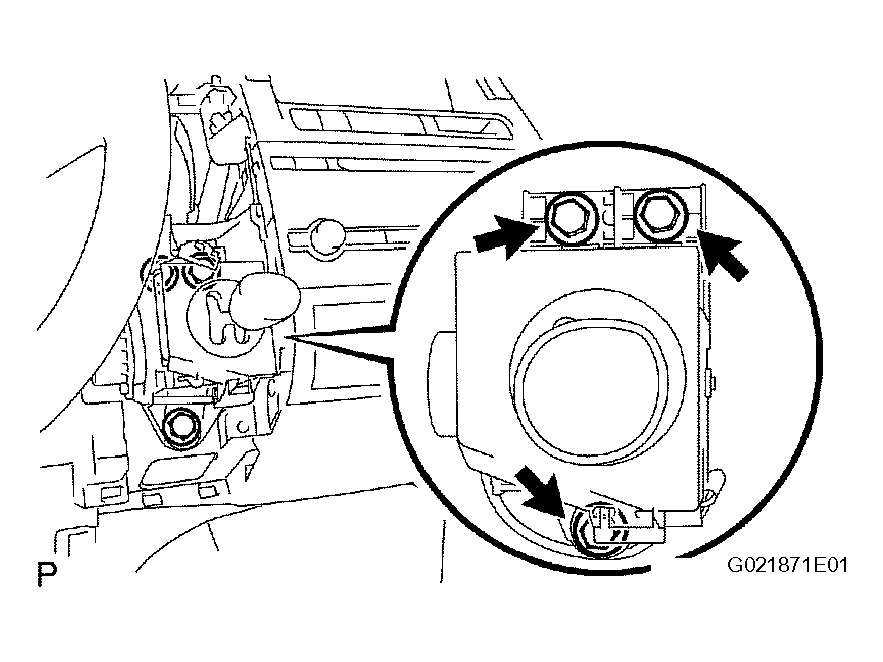 P

G021871E01