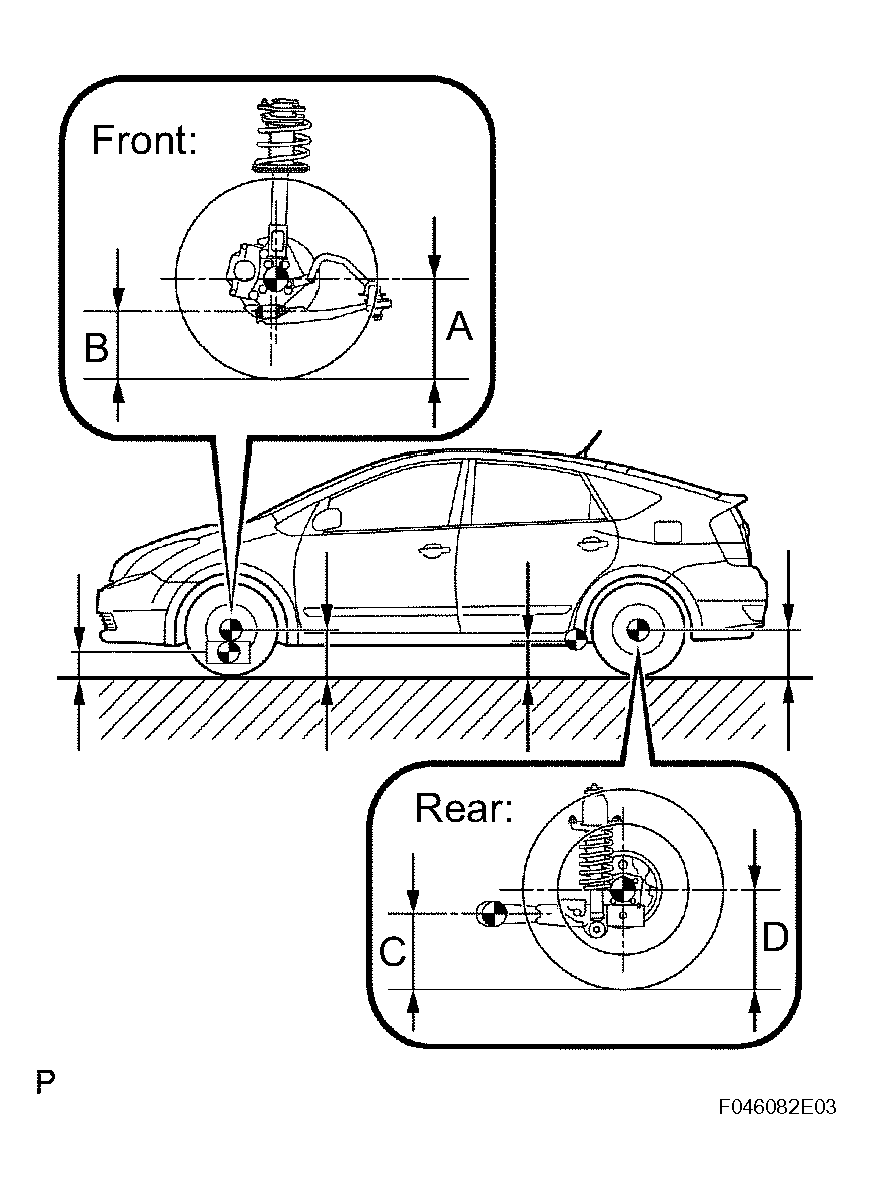 Front:

B

A

Rear:

C

D

P

F046082E03