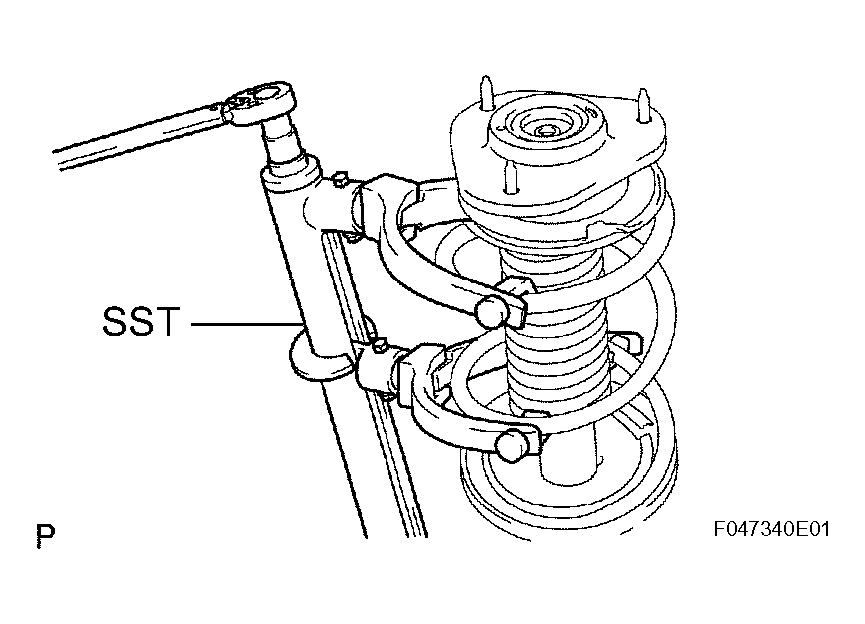 SST

P

F047340E01