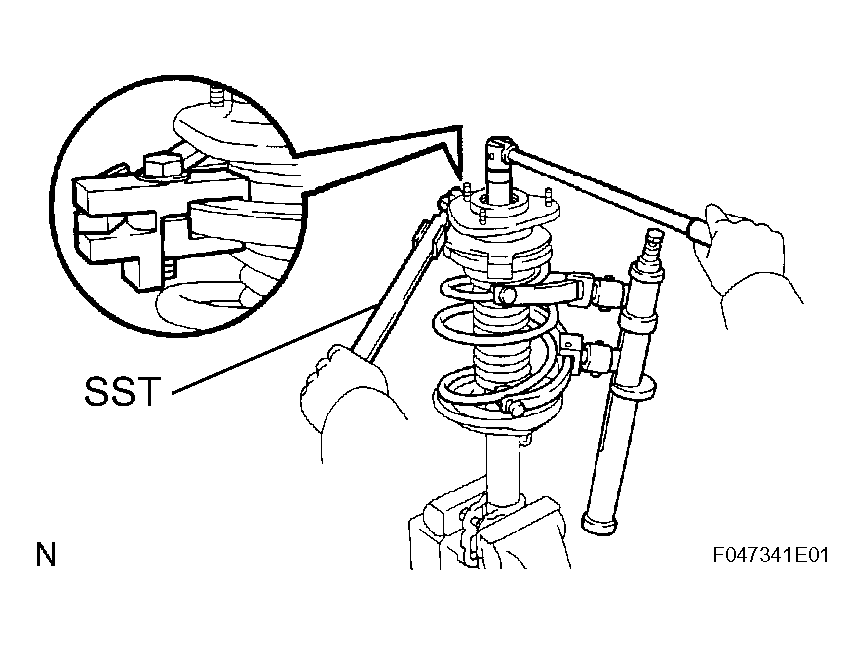 SST

N

F047341E01