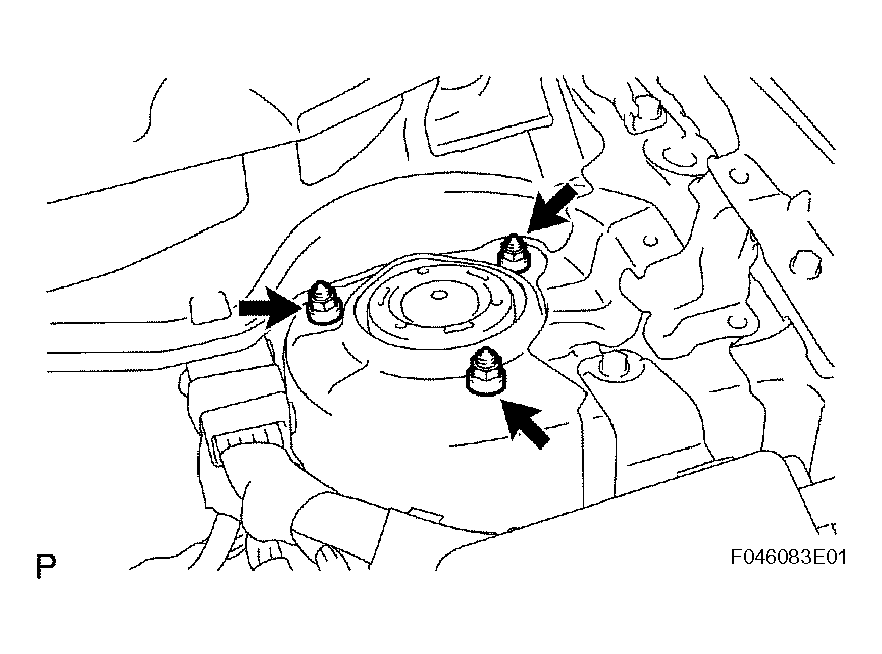 P

F046083E01