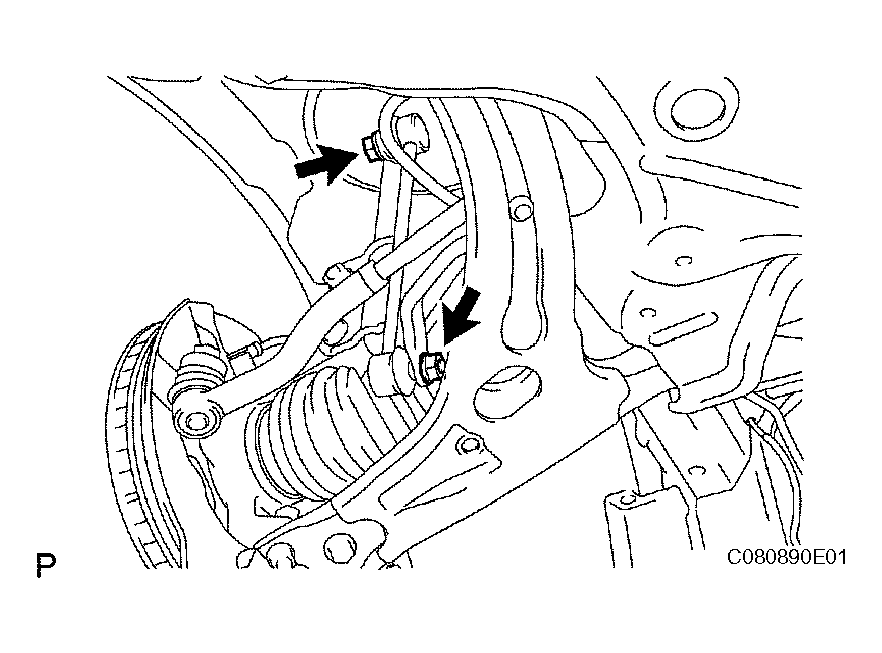 P

C080890E01