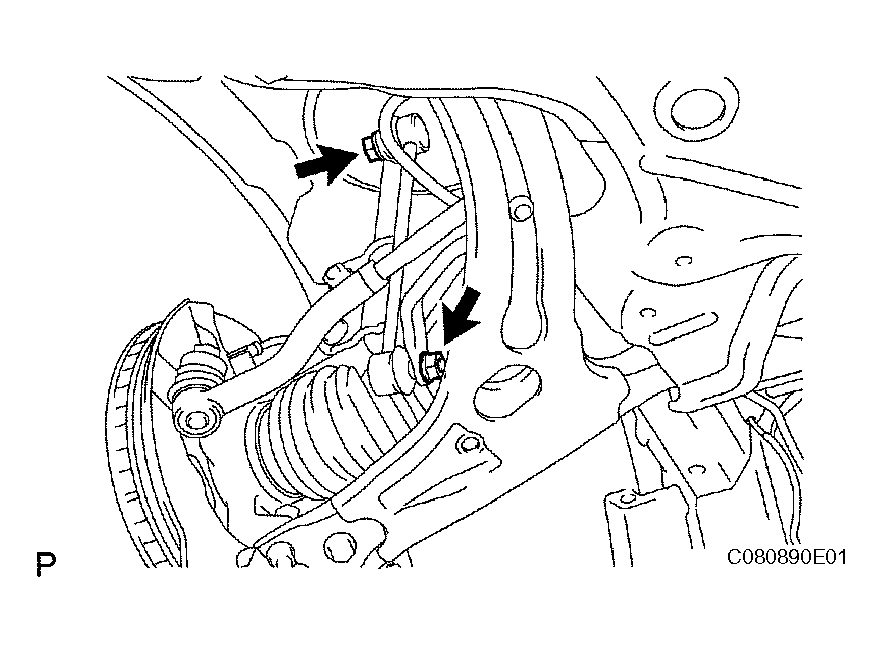 P

C080890E01