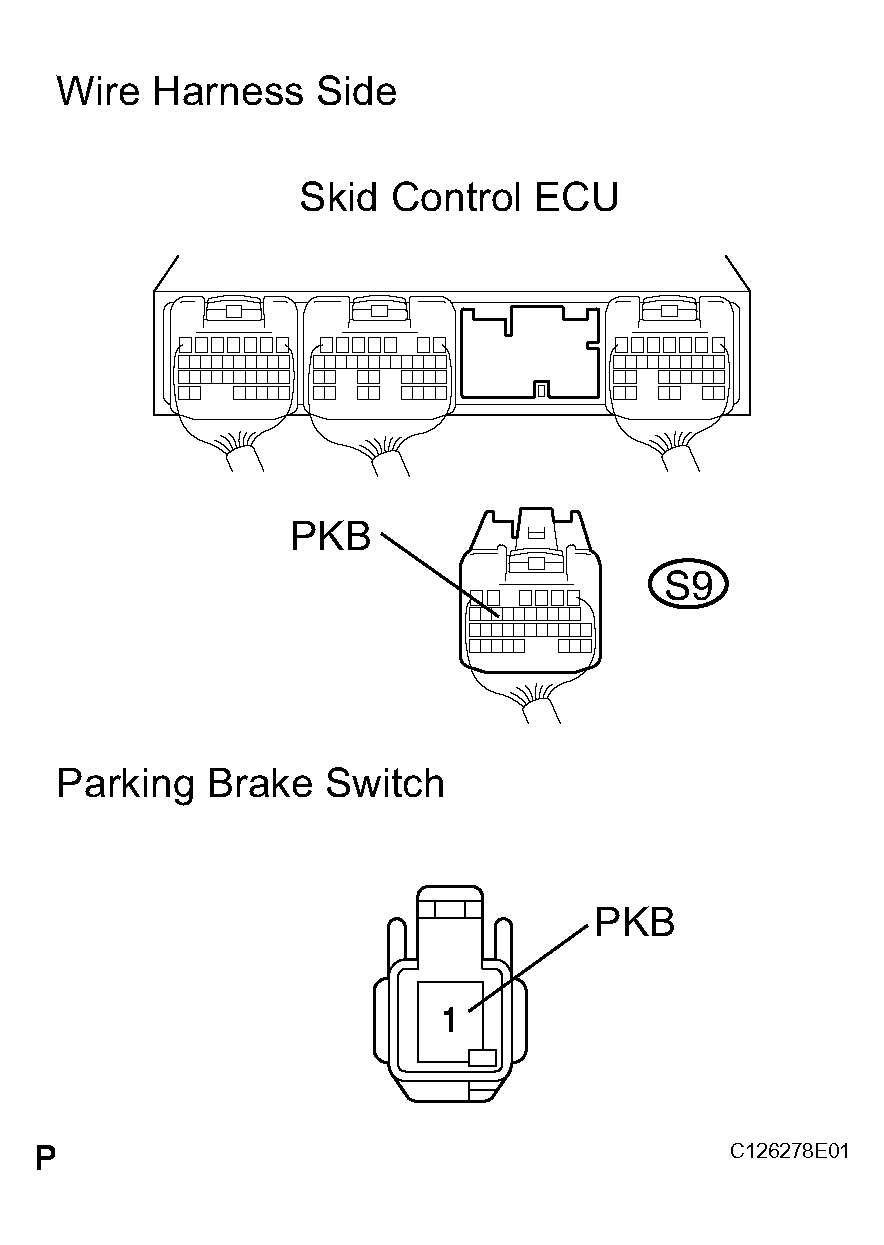 Wire Harness Side

Skid Control ECU

PKB

S9

Parking Brake Switch

PKB

1

P

C126278E01