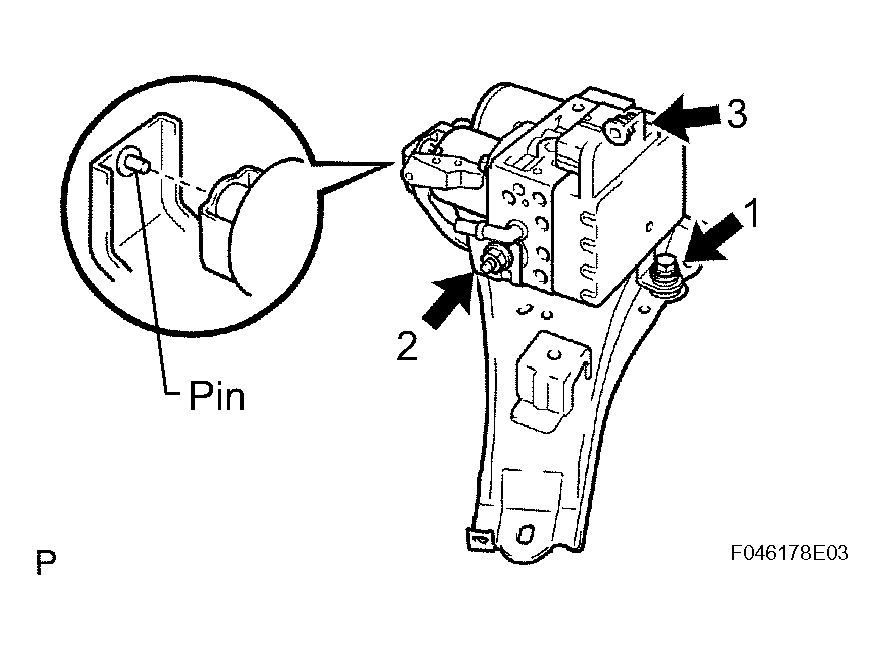 3
1
2
Pin
P
F046178E03