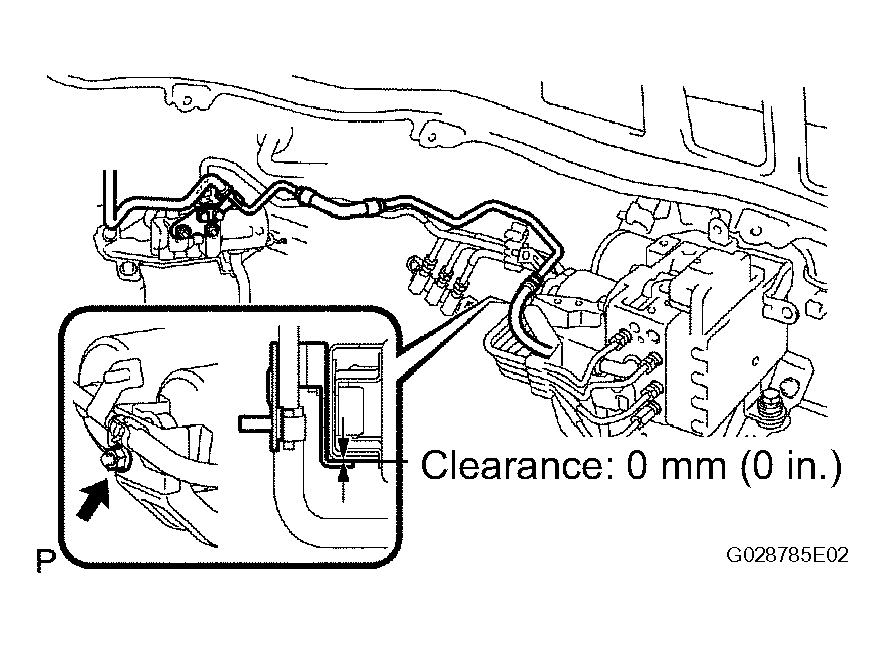 Clearance: 0 mm (0 in.)

P

G028785E02