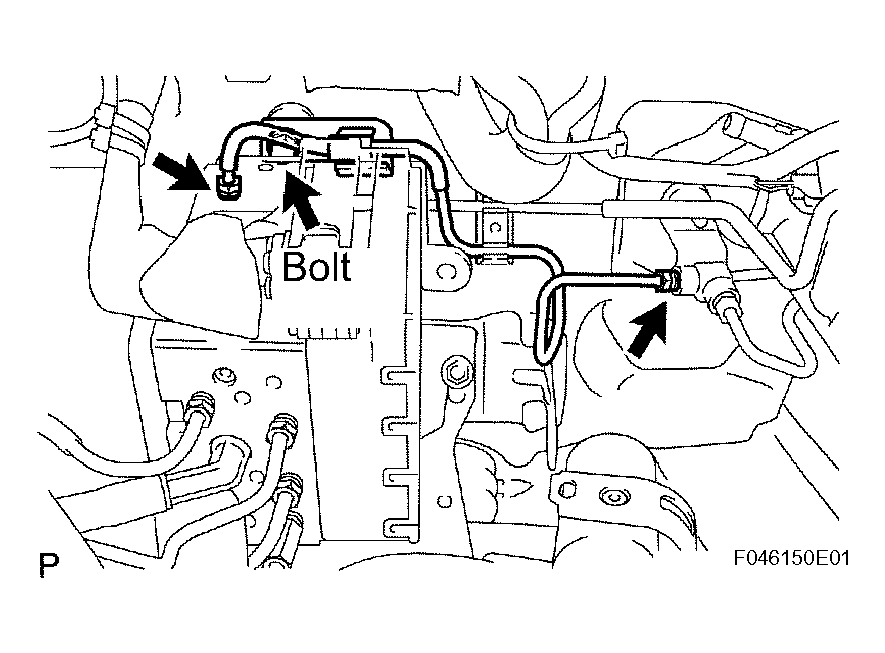 Bolt

P

F046150E01