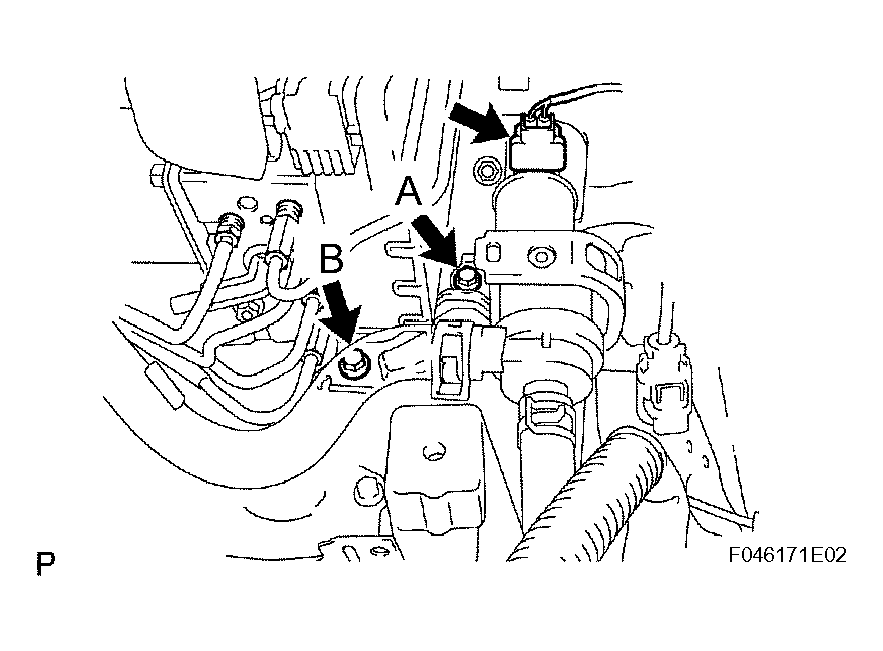 A
B
P
F046171E02