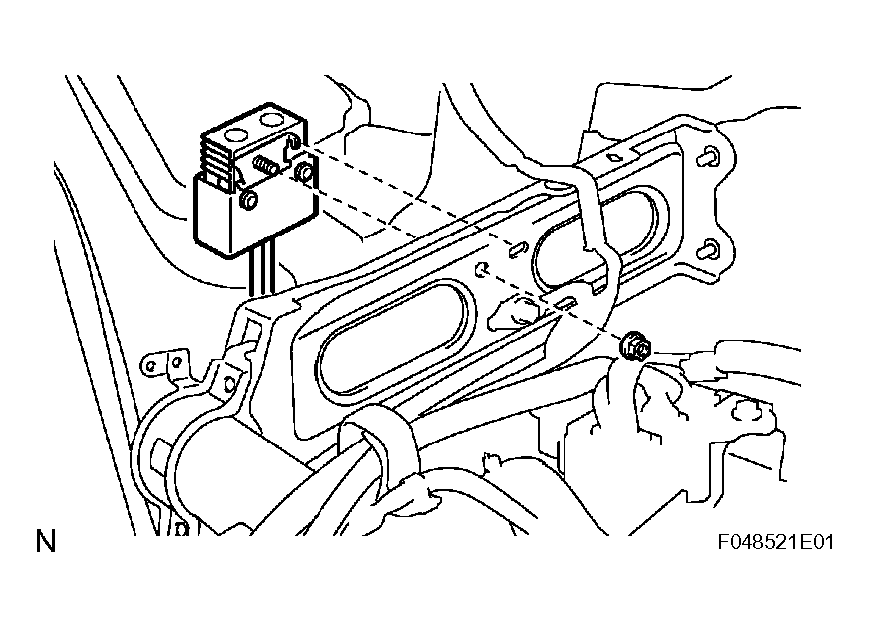 N

F048521E01