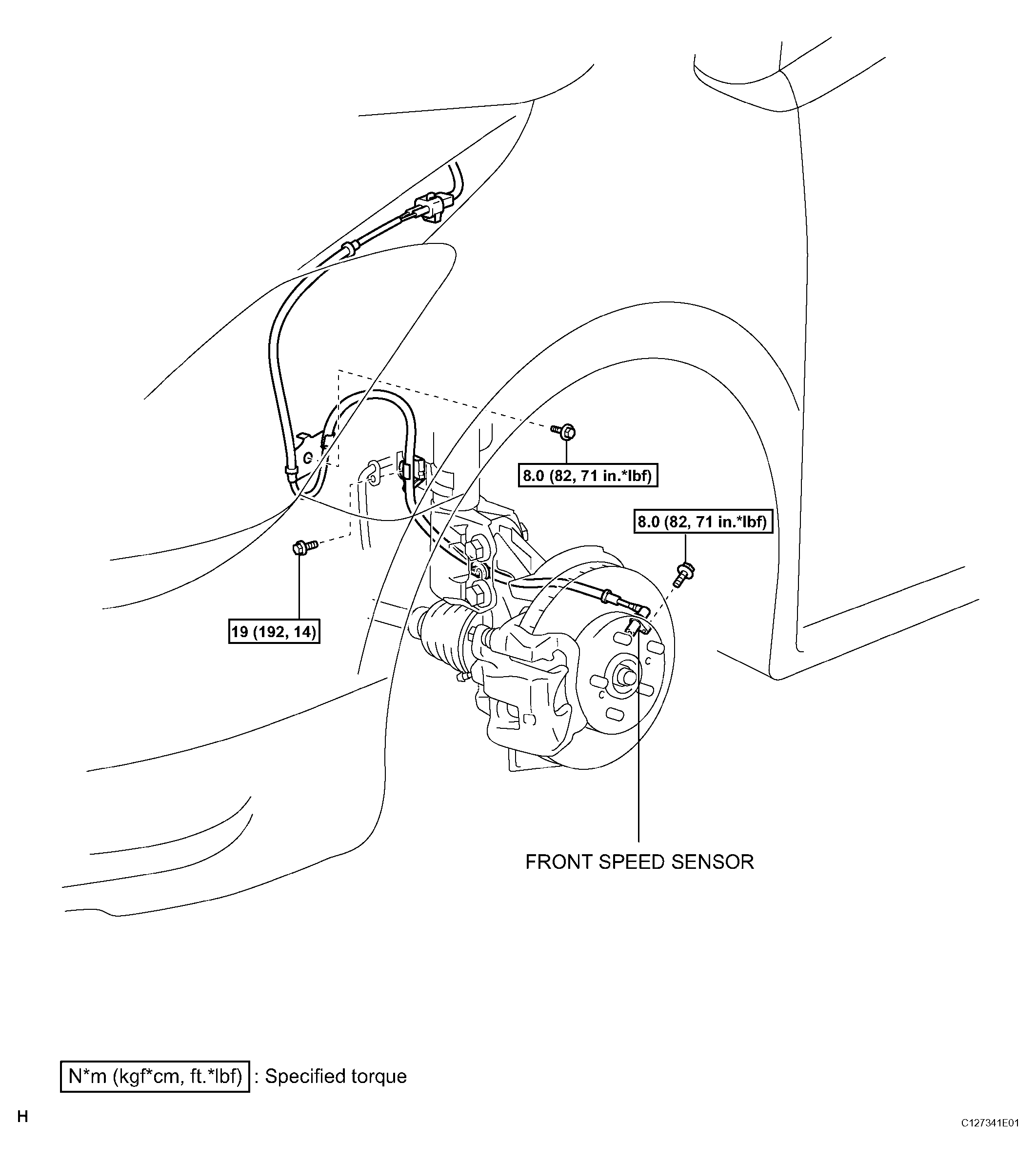 8.0 (82, 71 in.*lbf)

8.0 (82, 71 in.*lbf)

19 (192, 14)

FRONT SPEED SENSOR

N*m (kgf*cm, ft.*lbf) : Specified torque

H

C127341E01