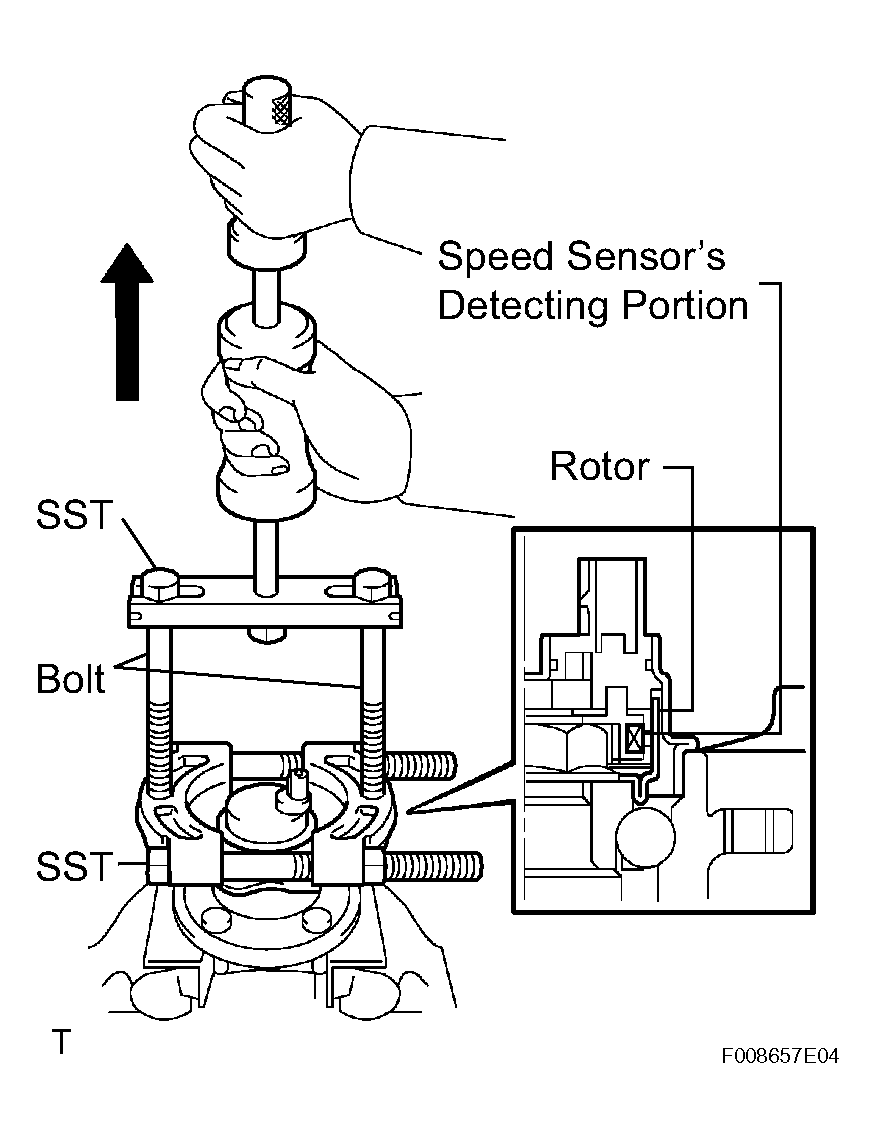 Speed Sensor's Detecting Portion

Rotor

SST

Bolt

SST

T

F008657E04