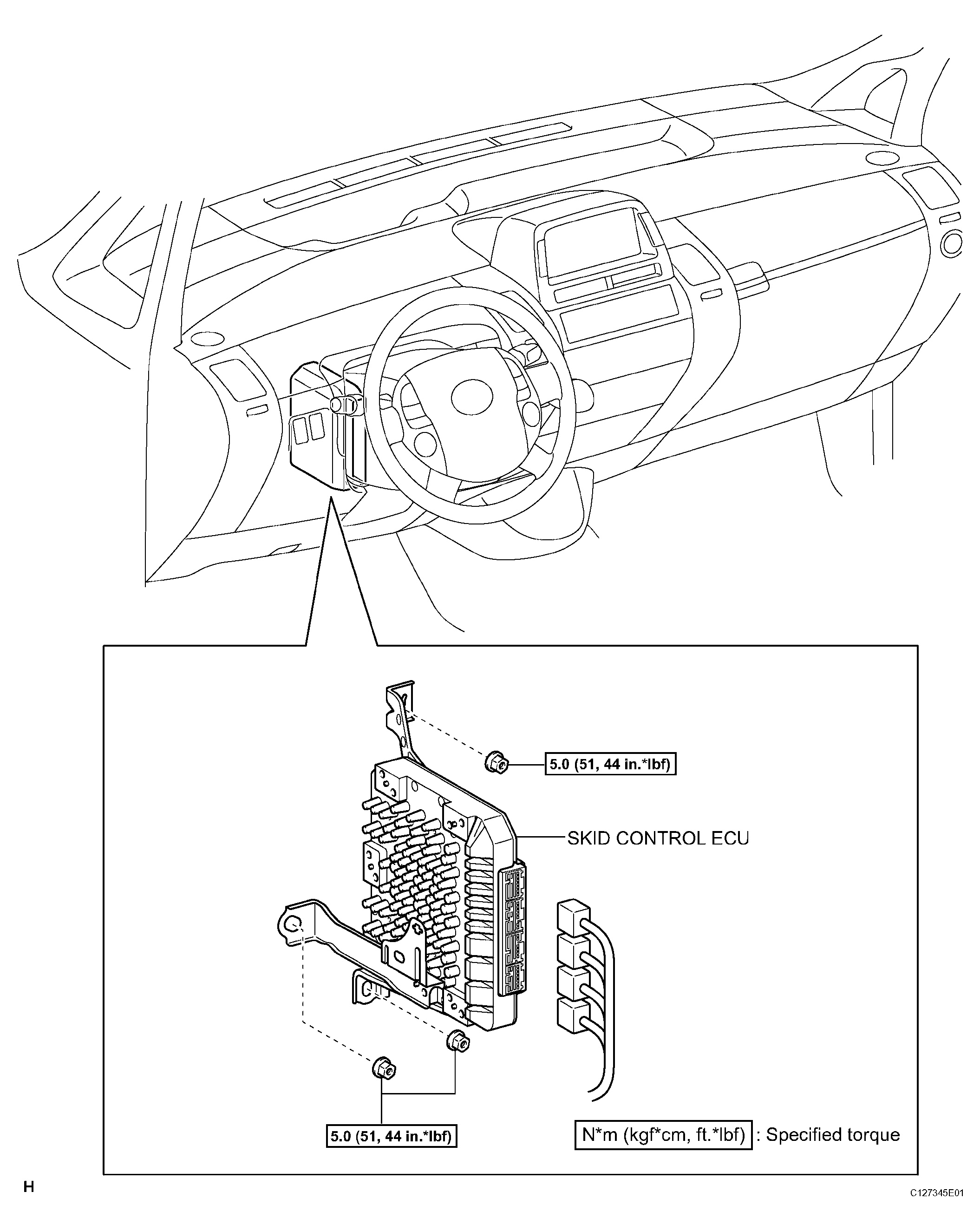 5.0 (51, 44 in.*lbf)

SKID CONTROL ECU

5.0 (51, 44 in.*lbf)

N*m (kgf*cm, ft.*lbf) : Specified torque

H

C127345E01