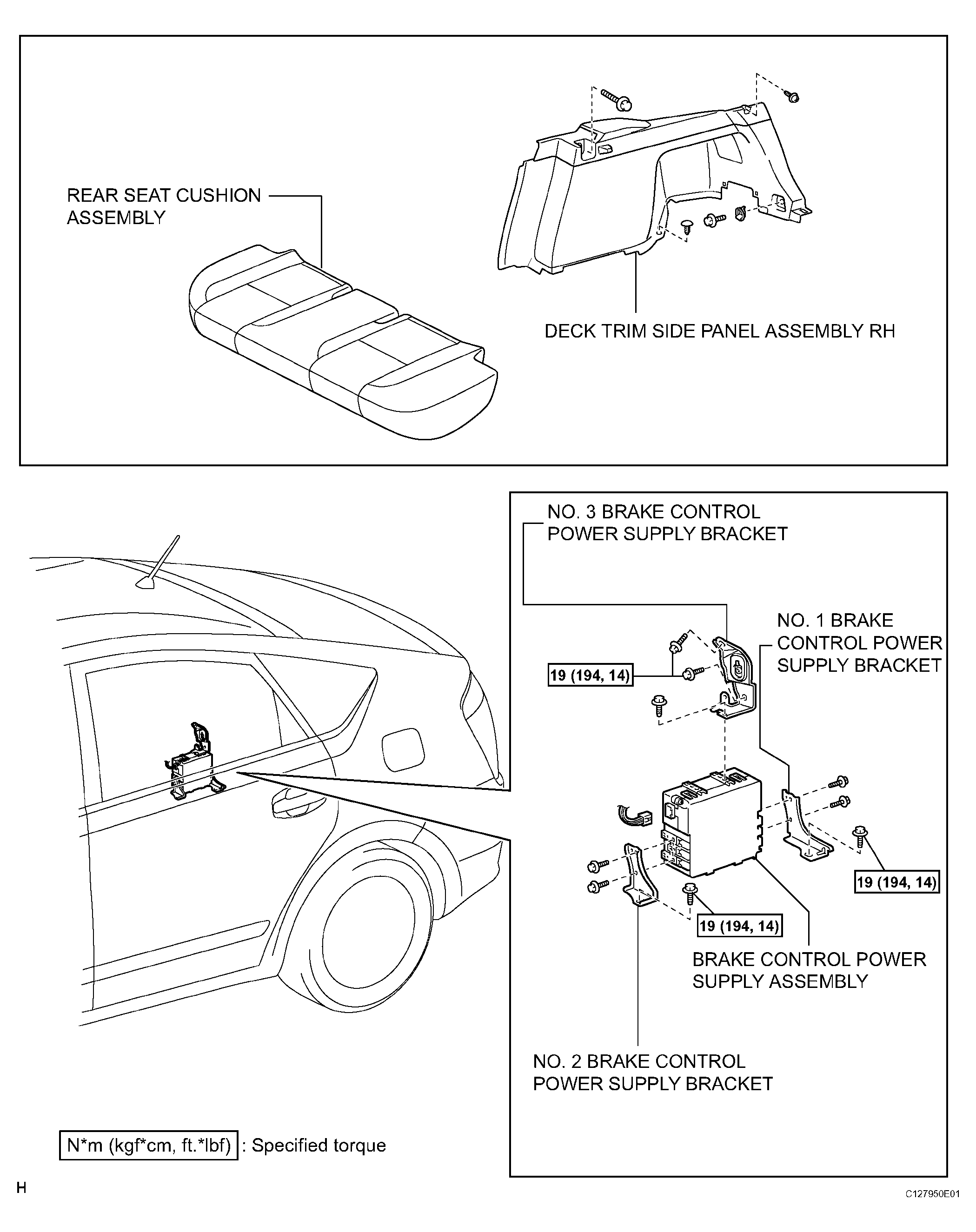 REAR SEAT CUSHION ASSEMBLY

DECK TRIM SIDE PANEL ASSEMBLY RH

NO. 3 BRAKE CONTROL POWER SUPPLY BRACKET

NO. 1 BRAKE CONTROL POWER SUPPLY BRACKET

19 (194, 14)

19 (194, 14)

19 (194, 14)

BRAKE CONTROL POWER SUPPLY ASSEMBLY

NO. 2 BRAKE CONTROL POWER SUPPLY BRACKET

N*m (kgf*cm, ft.*lbf) : Specified torque

H

C127950E01