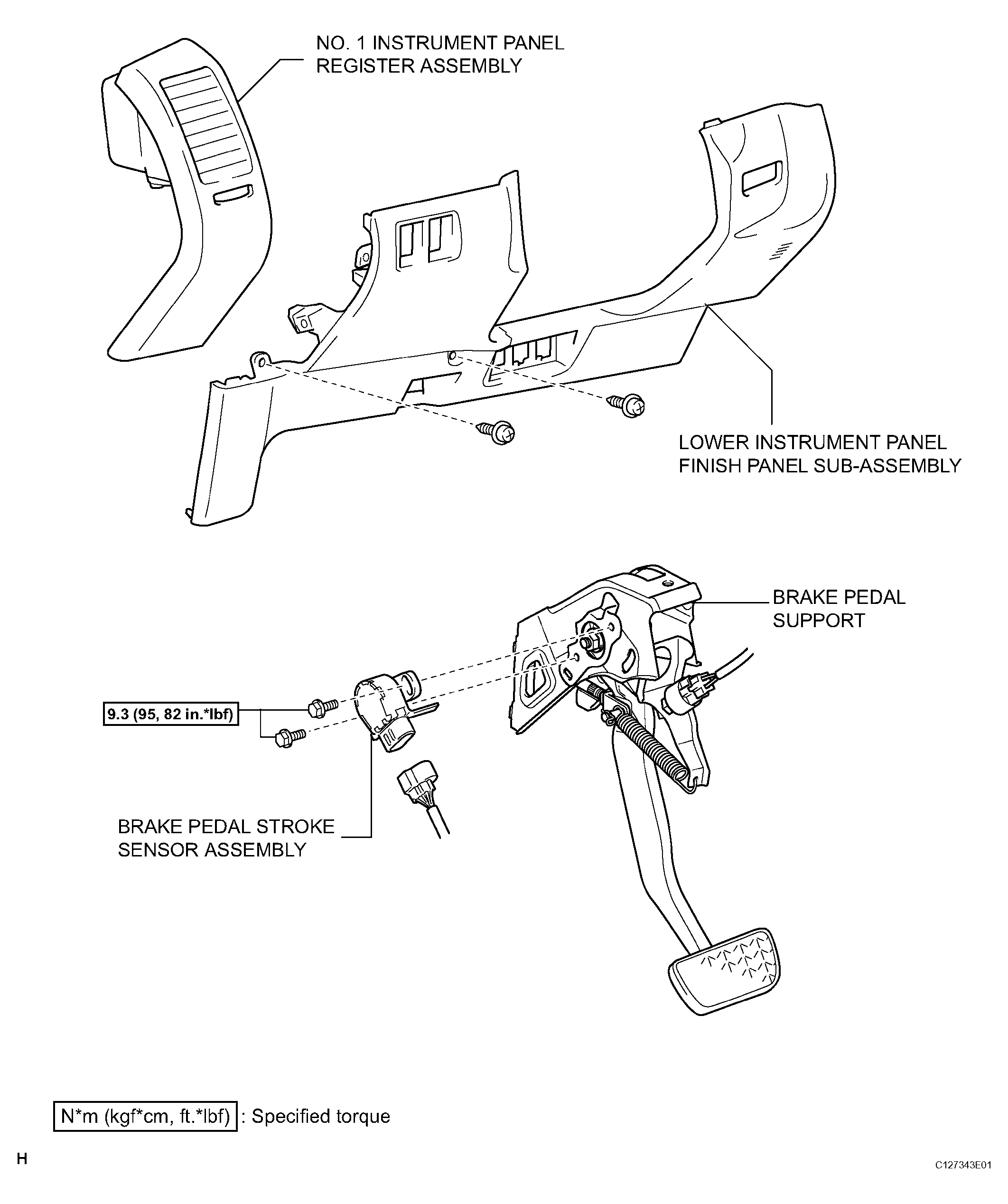 NO. 1 INSTRUMENT PANEL REGISTER ASSEMBLY

LOWER INSTRUMENT PANEL FINISH PANEL SUB-ASSEMBLY

BRAKE PEDAL SUPPORT

9.3 (95, 82 in.*lbf)

BRAKE PEDAL STROKE SENSOR ASSEMBLY

N*m (kgf*cm, ft.*lbf) : Specified torque

H

C127343E01