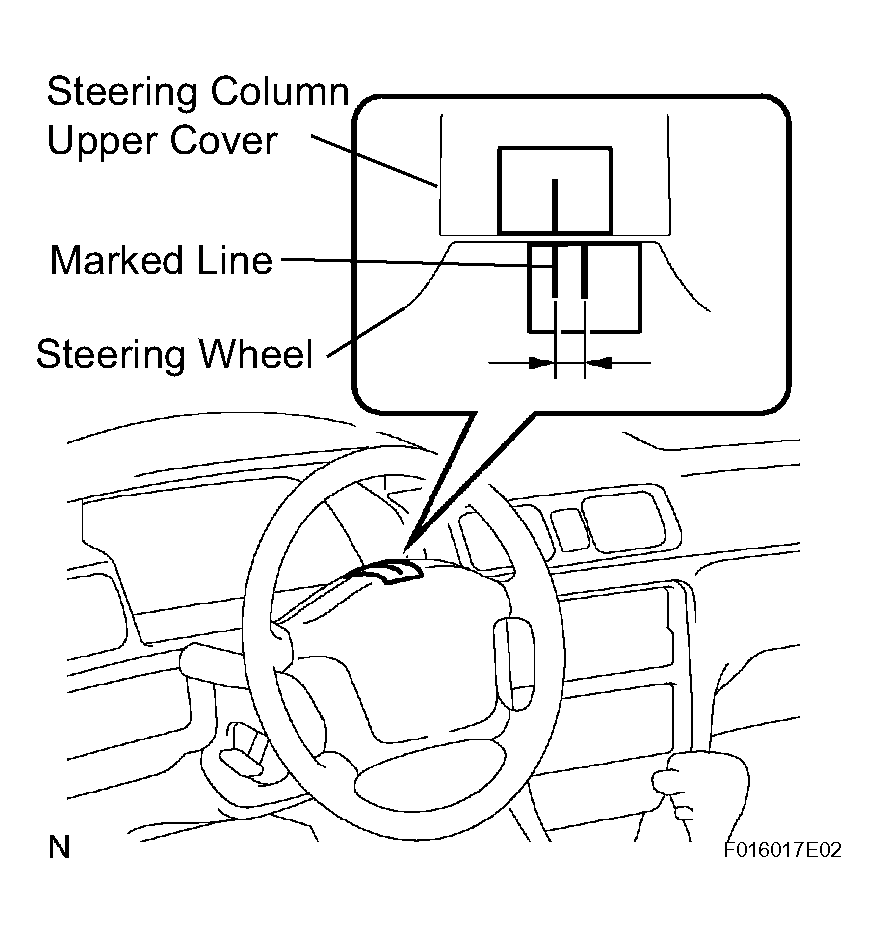 Steering Column Upper Cover

Marked Line

Steering Wheel

N

F016017E02