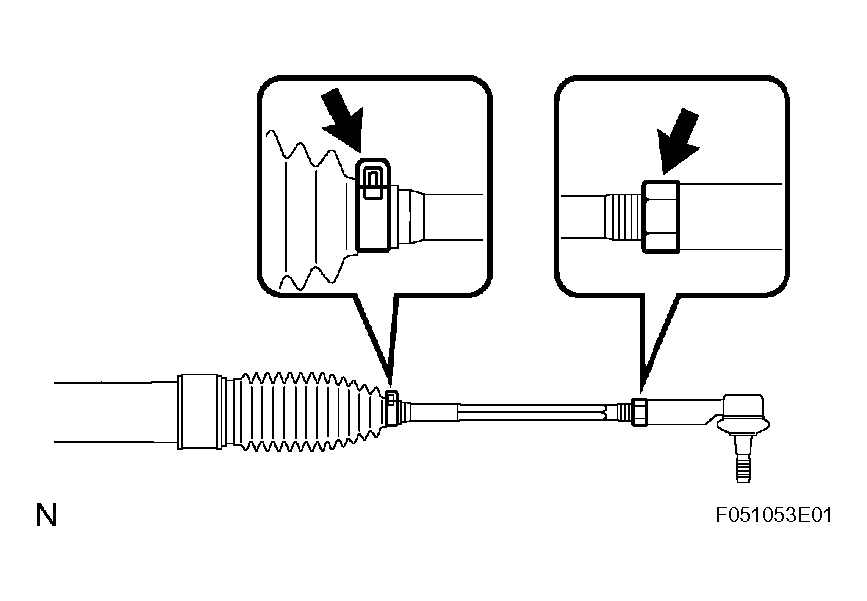 N

F051053E01