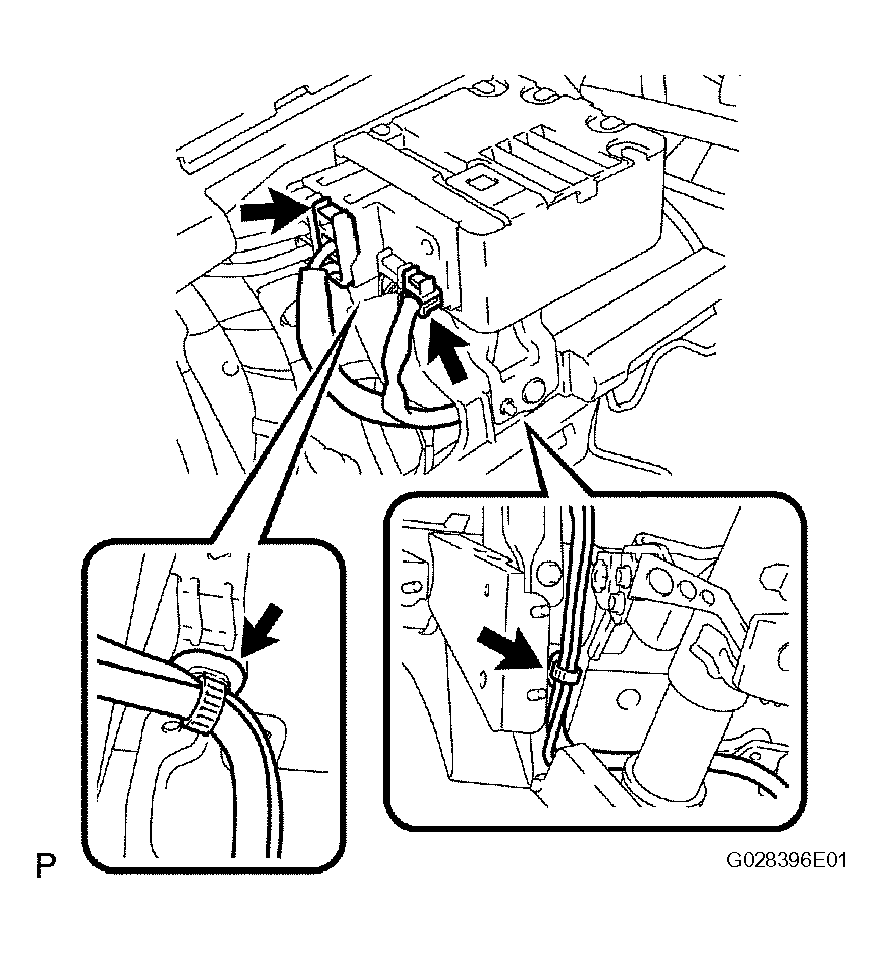 P

G028396E01